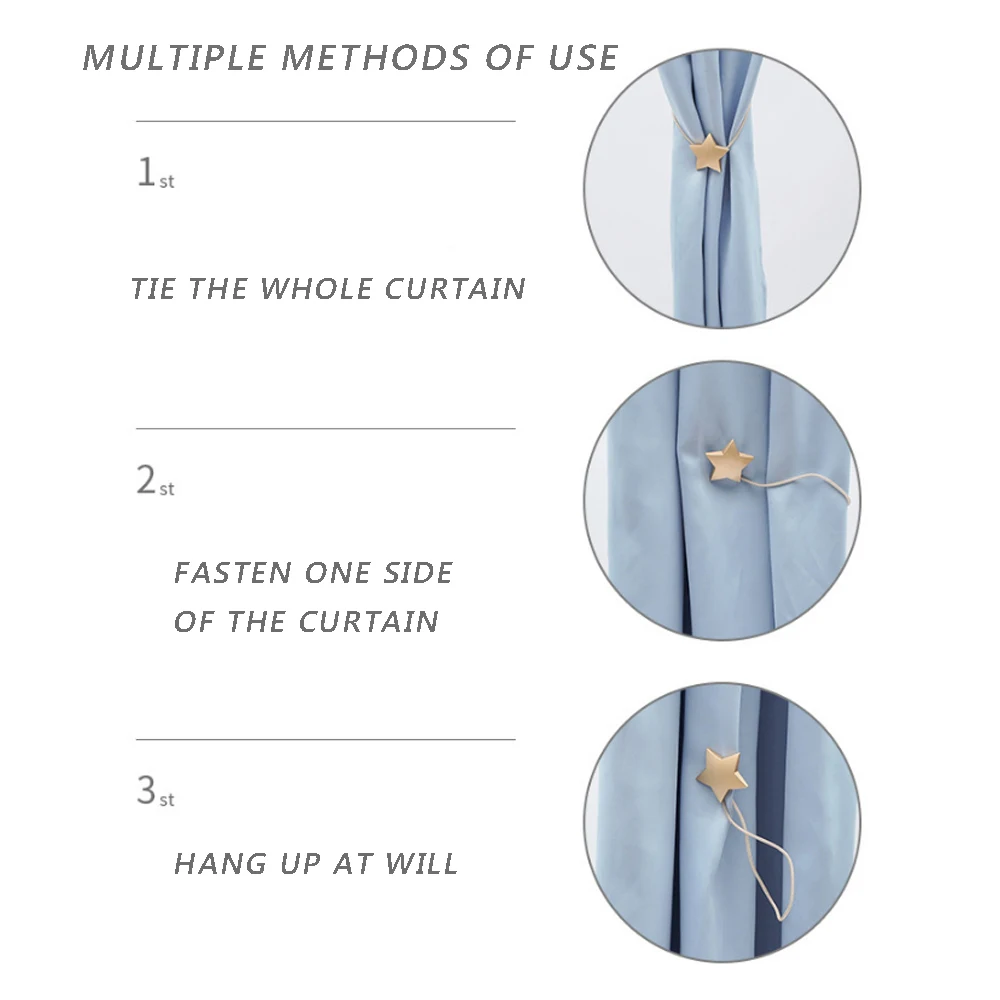 MULTIPLE METHODS OF USE

1st

TIE THE WHOLE CURTAIN

2st

FASTEN ONE SIDE OF THE CURTAIN

3st

HANG UP AT WILL