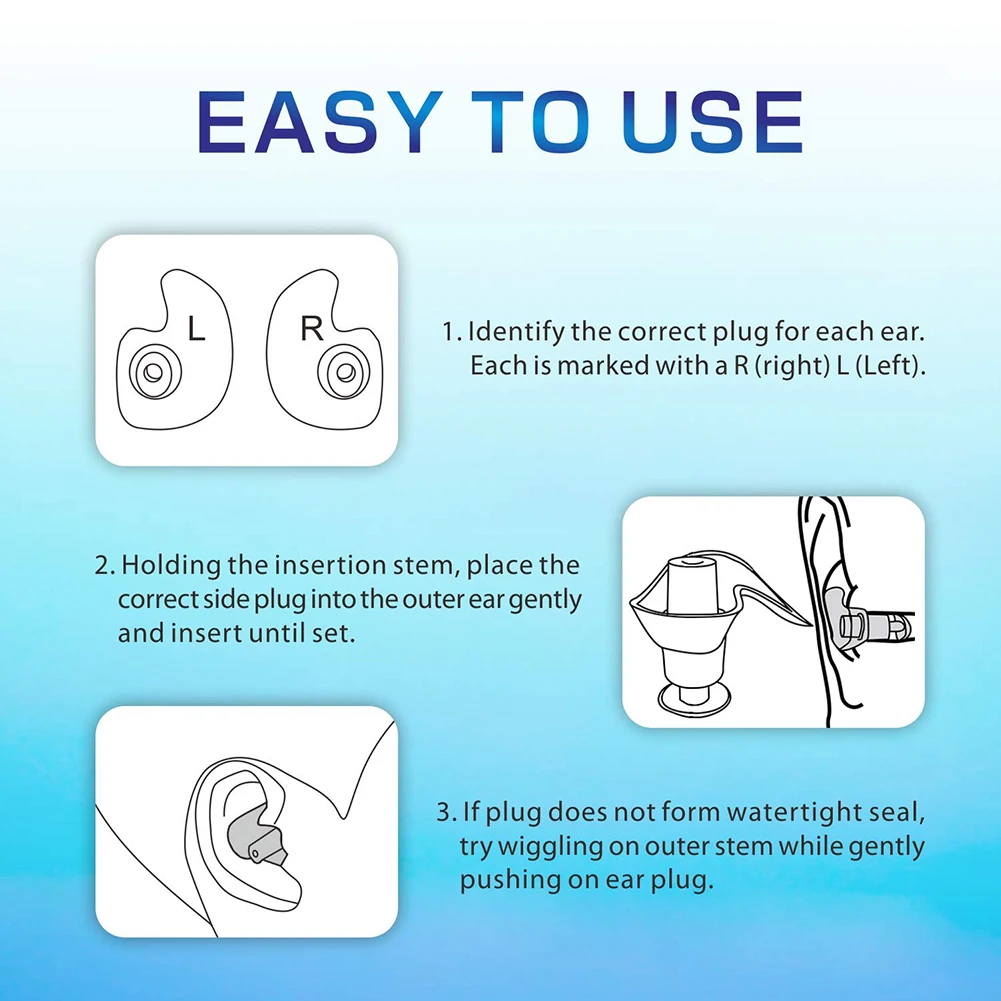 EASY TO USE

L R

1. Identify the correct plug for each ear. Each is marked with a R (right) L (Left).

2. Holding the insertion stem, place the correct side plug into the outer ear gently and insert until set.

3. If plug does not form watertight seal, try wiggling on outer stem while gently pushing on ear plug.