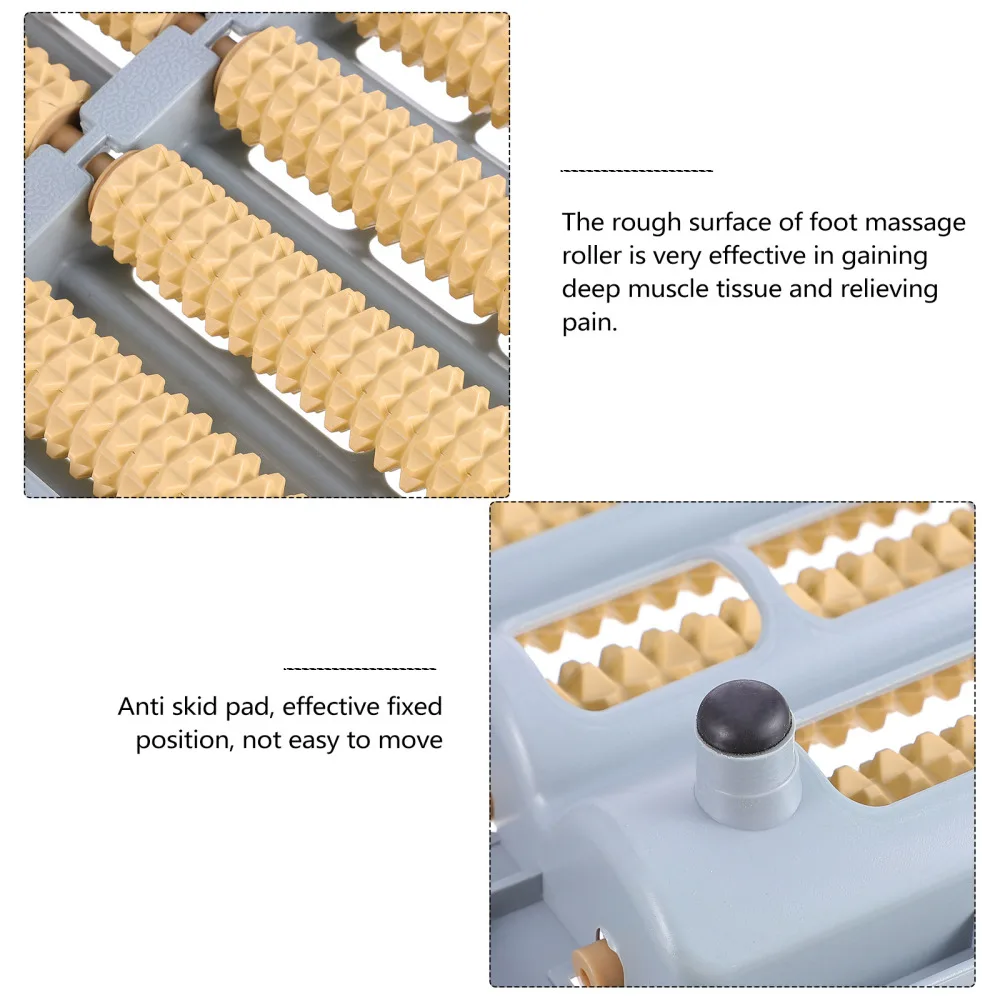 The rough surface of foot massage roller is very effective in gaining deep muscle tissue and relieving pain.

Anti skid pad, effective fixed position, not easy to move