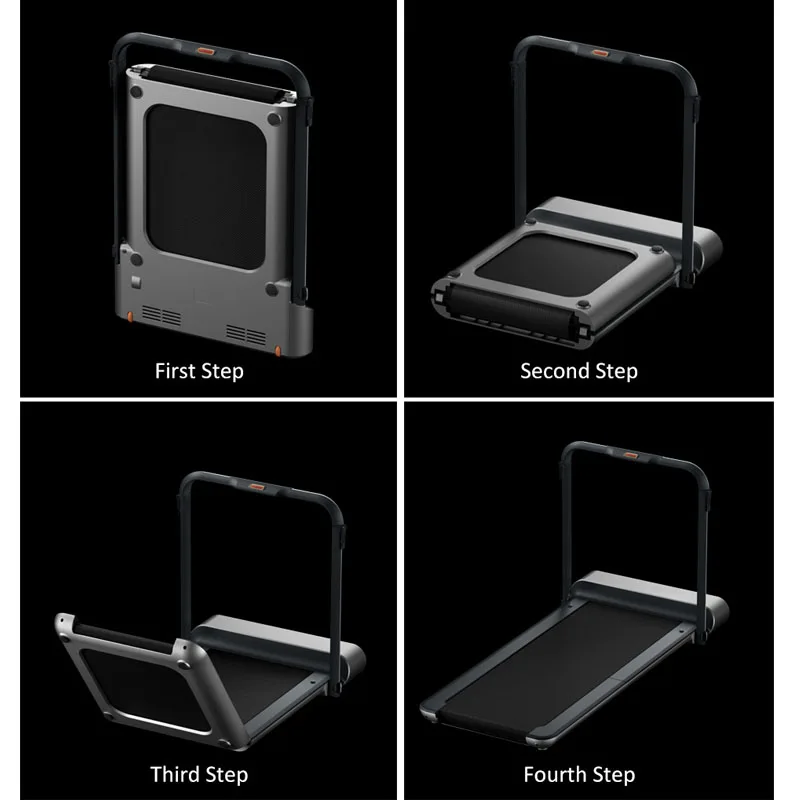 First Step

Second Step

Third Step

Fourth Step