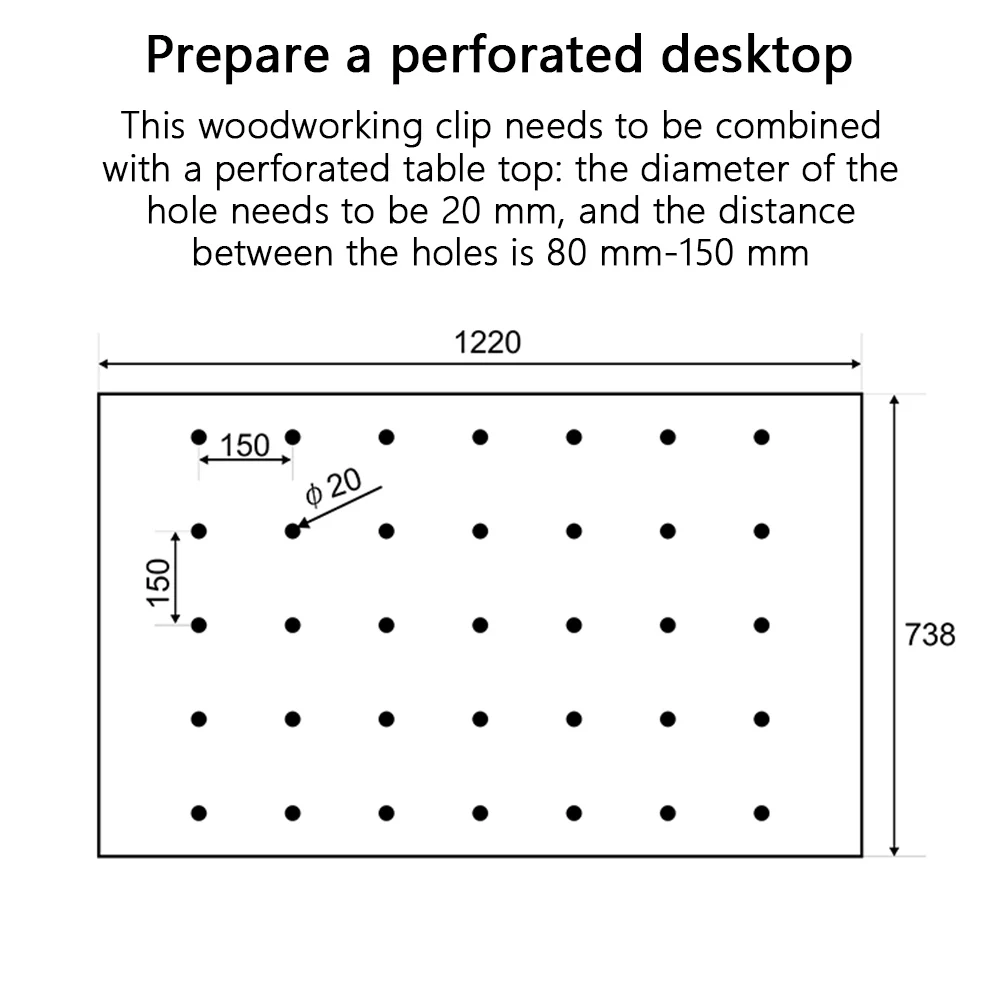 Prepare a perforated desktop

This woodworking clip needs to be combined with a perforated table top: the diameter of the hole needs to be 20 mm, and the distance between the holes is 80 mm-150 mm

1220

150

$\phi$ 20

150

738