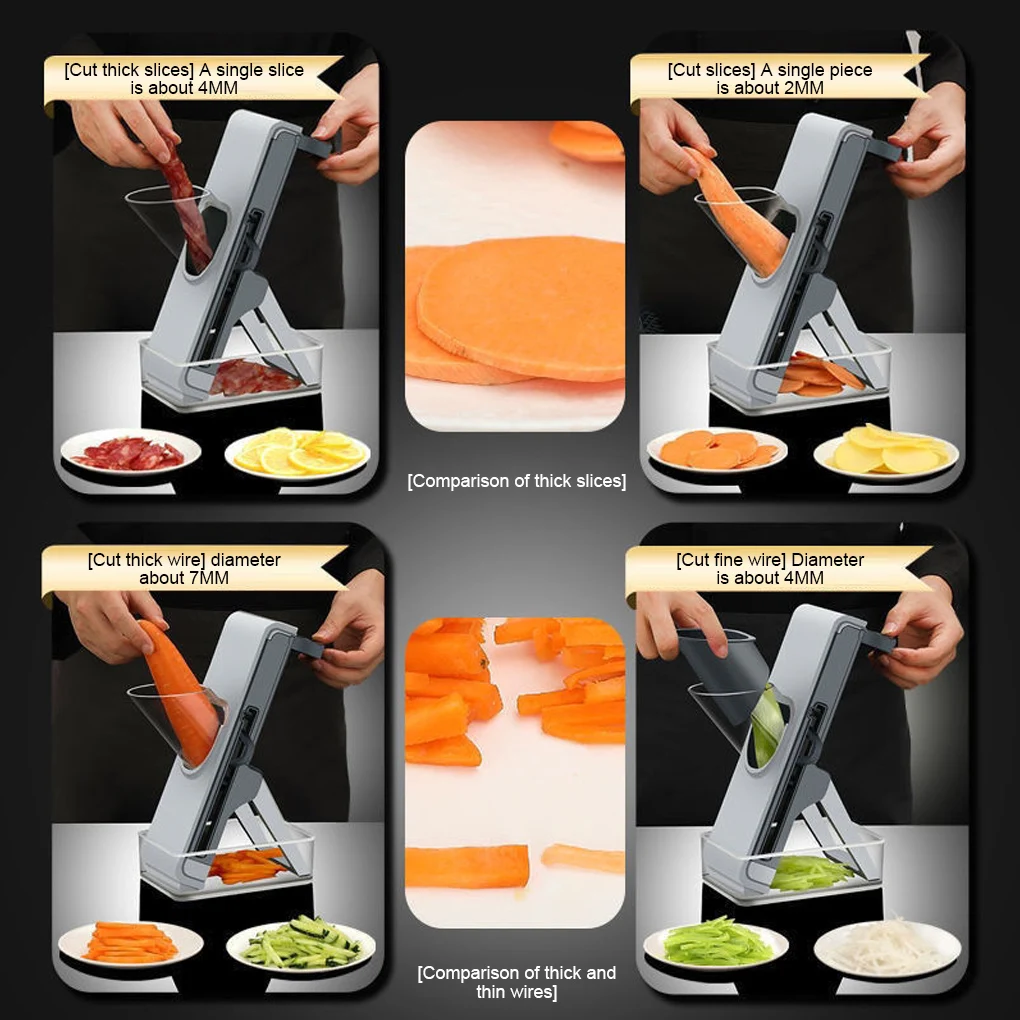 [Cut thick slices] A single slice is about 4MM

[Cut slices] A single piece is about 2MM

[Comparison of thick slices]

[Cut thick wire] diameter about 7MM

[Cut fine wire] Diameter is about 4MM

[Comparison of thick and thin wires]