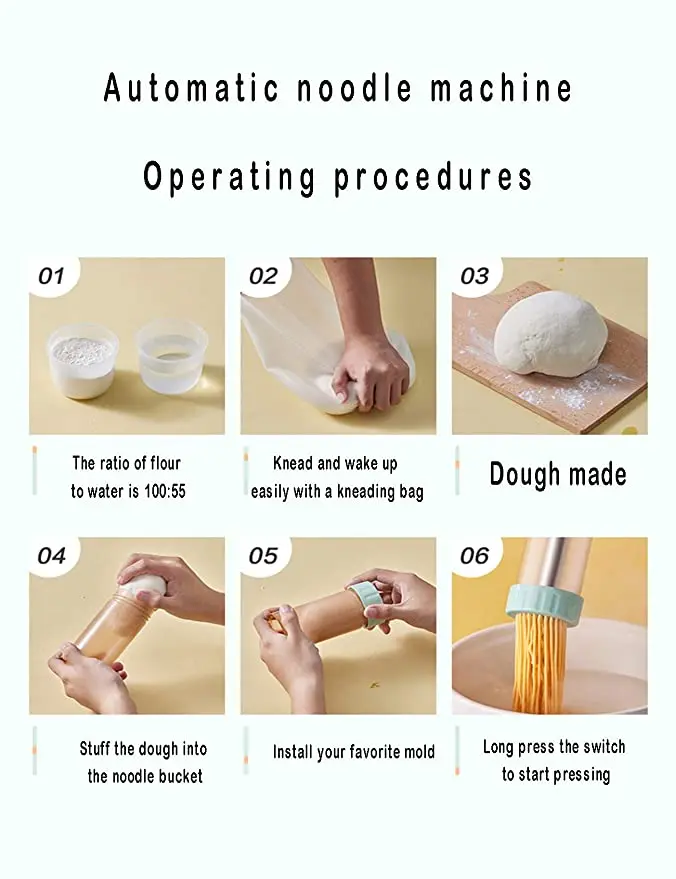 Automatic noodle machine

Operating procedures

01

The ratio of flour to water is 100:55

02

Knead and wake up easily with a kneading bag

03

Dough made

04

Stuff the dough into the noodle bucket

05

Install your favorite mold

06

Long press the switch to start pressing