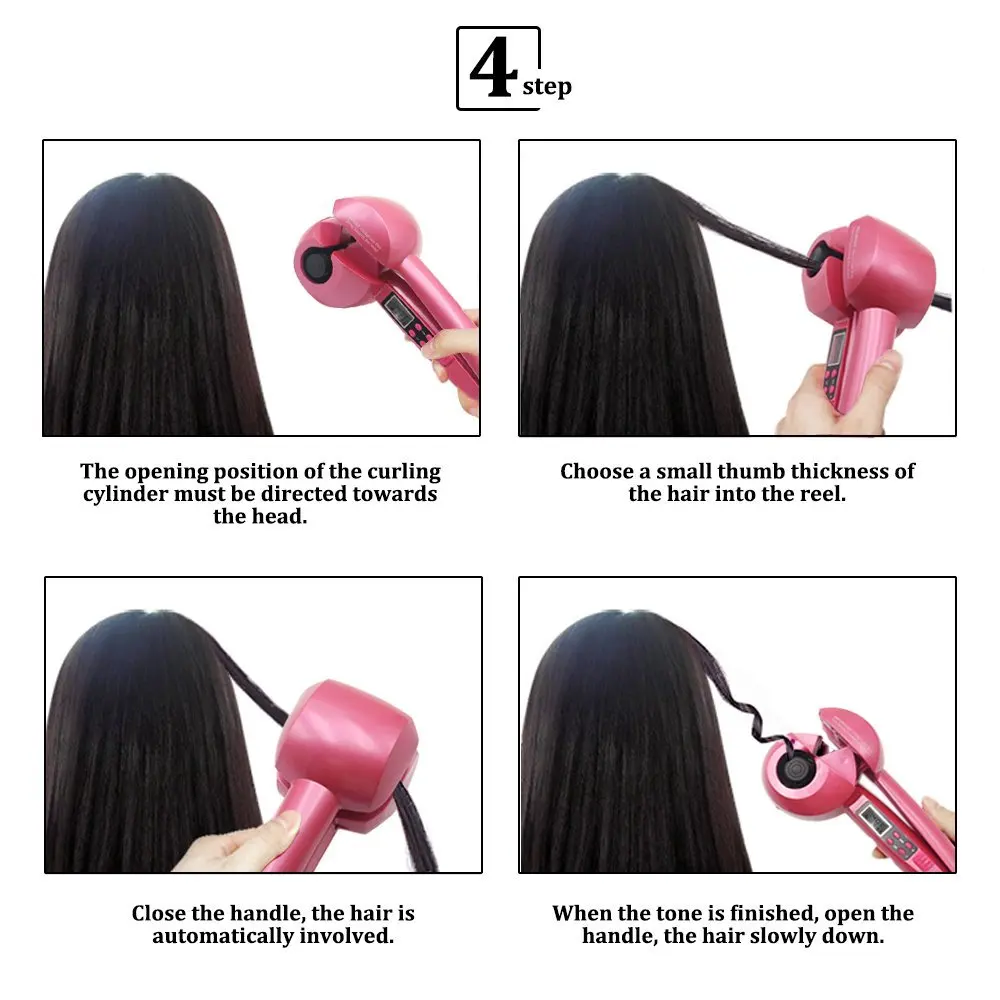 4 step

The opening position of the curling cylinder must be directed towards the head.

Choose a small thumb thickness of the hair into the reel.

Close the handle, the hair is automatically involved.

When the tone is finished, open the handle, the hair slowly down.