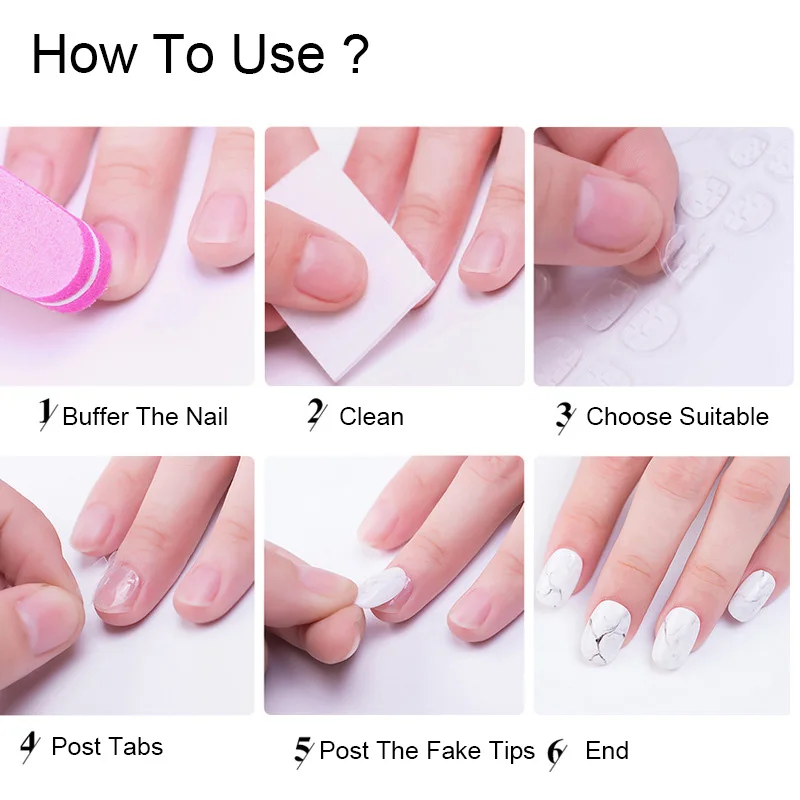 How To Use ?

1 Buffer The Nail

2 Clean

3 Choose Suitable

4 Post Tabs

5 Post The Fake Tips

6 End