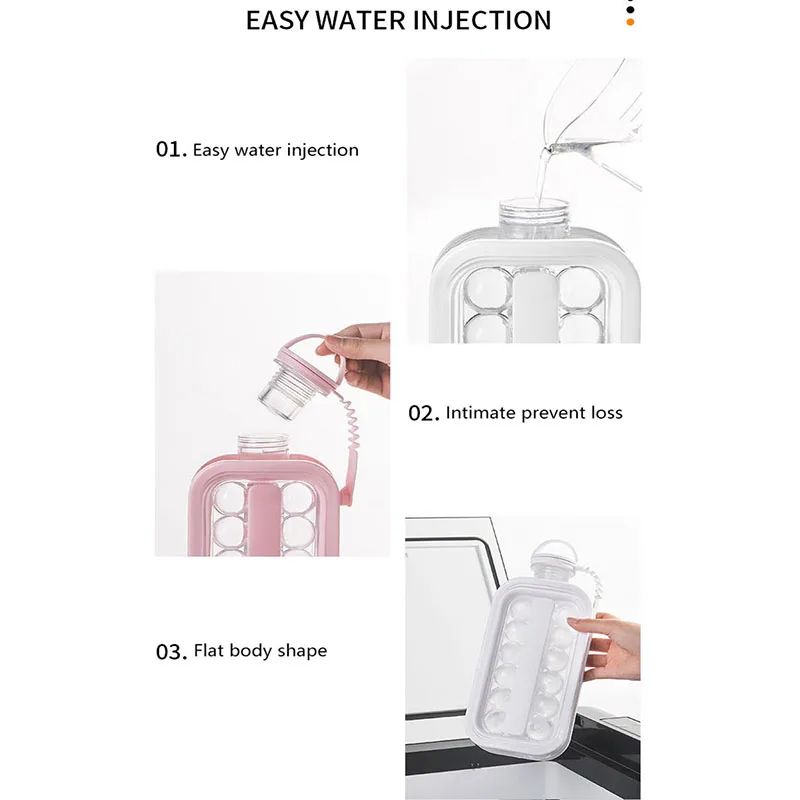 EASY WATER INJECTION

01. Easy water injection

02. Intimate prevent loss

03. Flat body shape