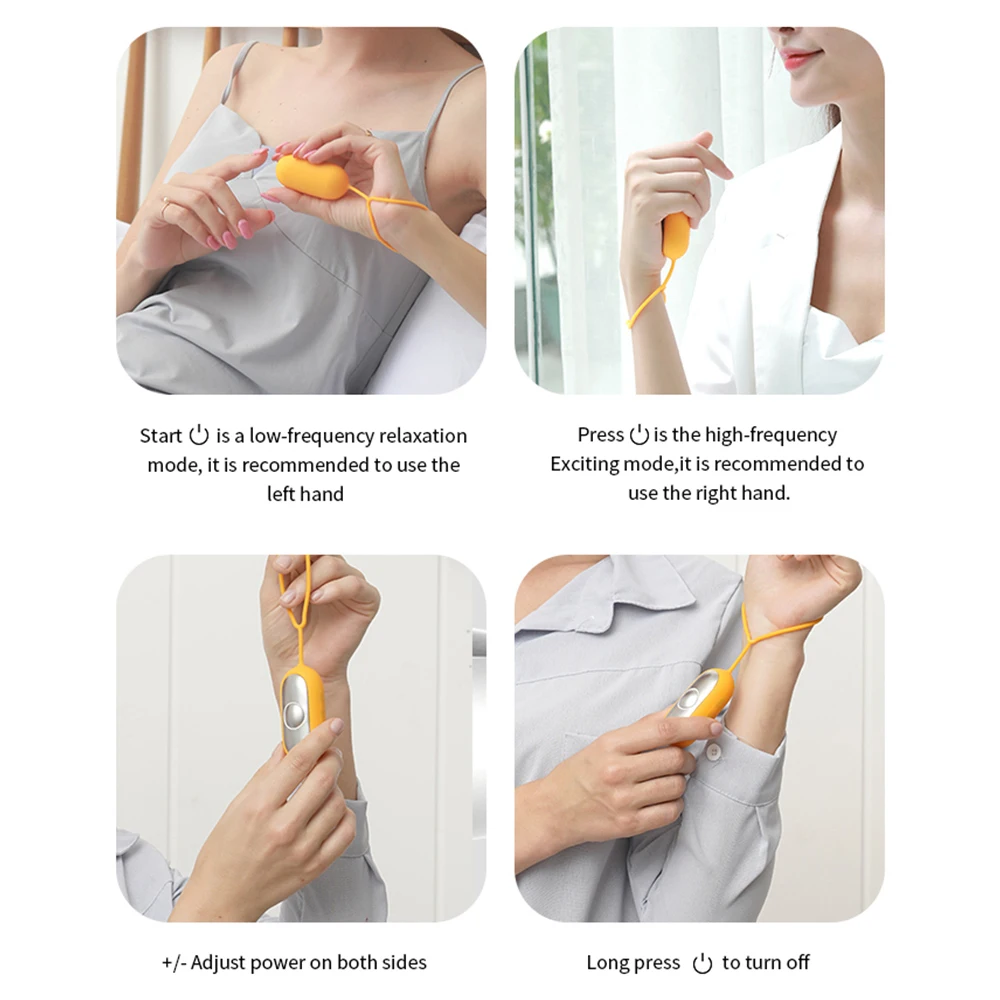 Start ⏻ is a low-frequency relaxation mode, it is recommended to use the left hand

Press ⏻ is the high-frequency Exciting mode,it is recommended to use the right hand.

+/- Adjust power on both sides

Long press ⏻ to turn off