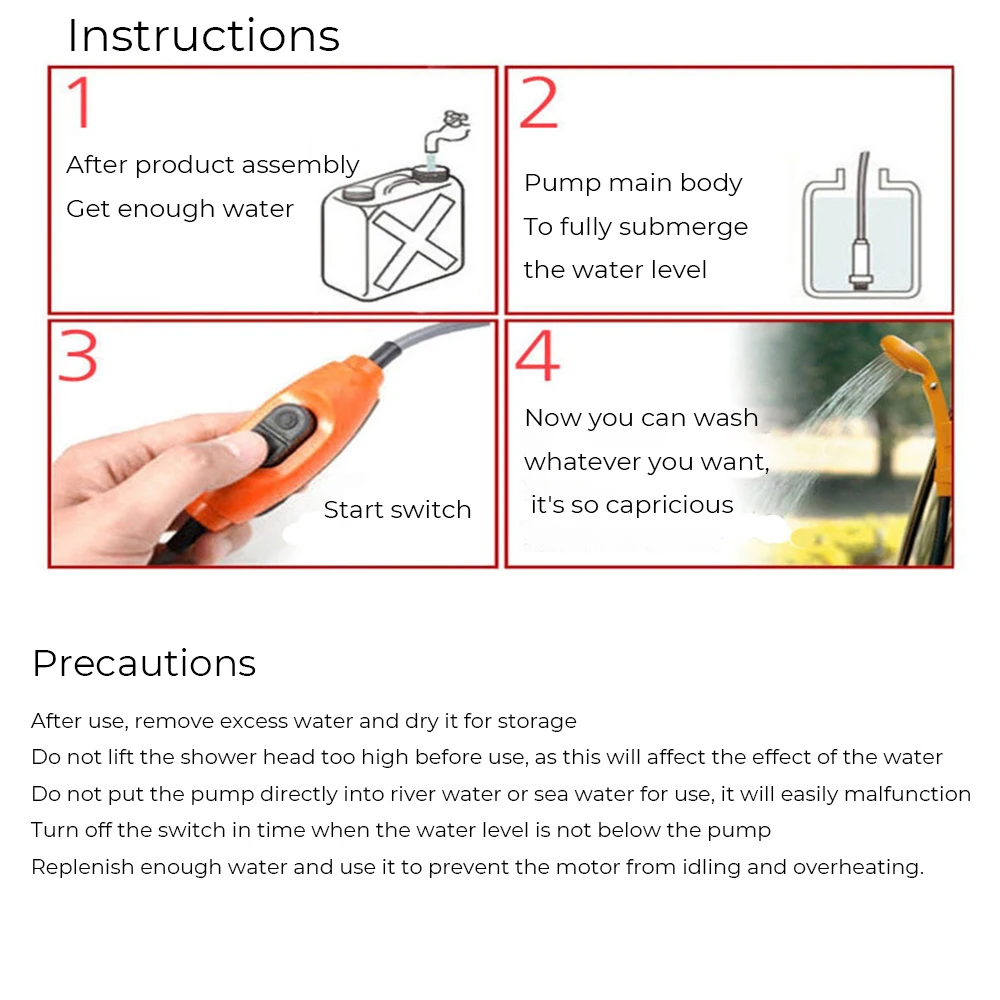 Instructions

1
After product assembly
Get enough water

2
Pump main body
To fully submerge
the water level

3
Start switch

4
Now you can wash
whatever you want,
it's so capricious

Precautions

After use, remove excess water and dry it for storage
Do not lift the shower head too high before use, as this will affect the effect of the water
Do not put the pump directly into river water or sea water for use, it will easily malfunction
Turn off the switch in time when the water level is not below the pump
Replenish enough water and use it to prevent the motor from idling and overheating.