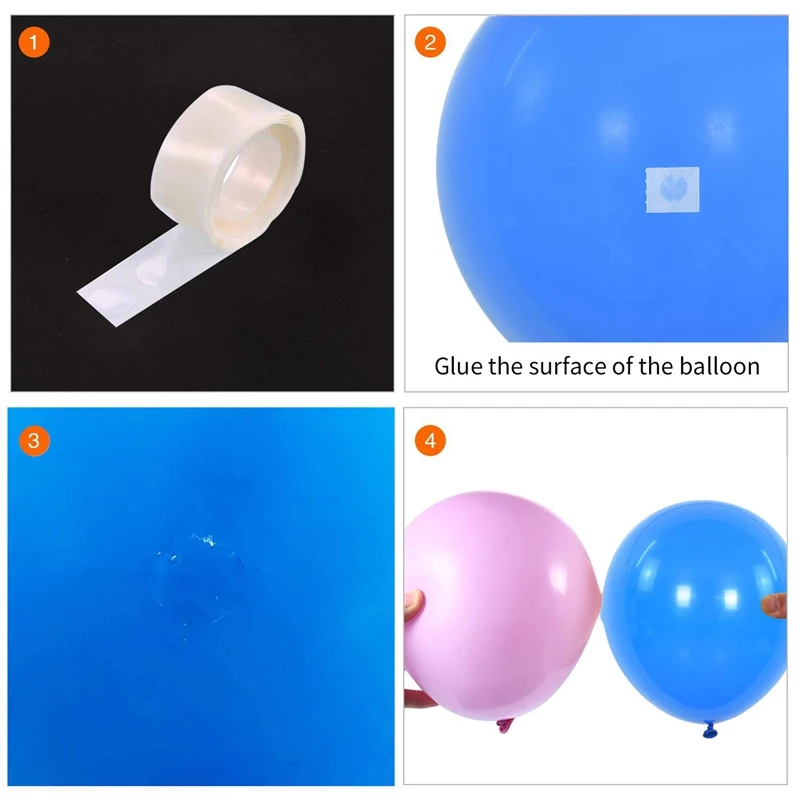 1

2

Glue the surface of the balloon

3

4