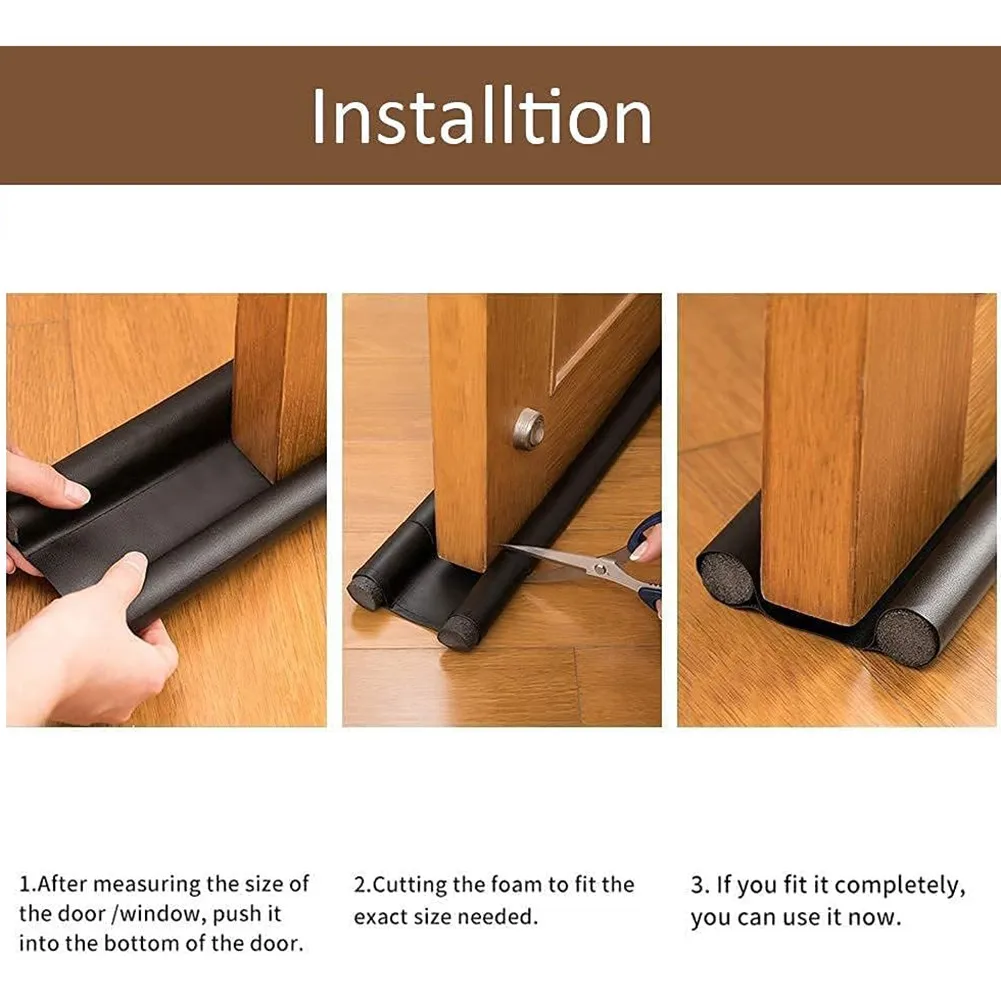 Installtion

1.After measuring the size of the door /window, push it into the bottom of the door.

2.Cutting the foam to fit the exact size needed.

3. If you fit it completely, you can use it now.