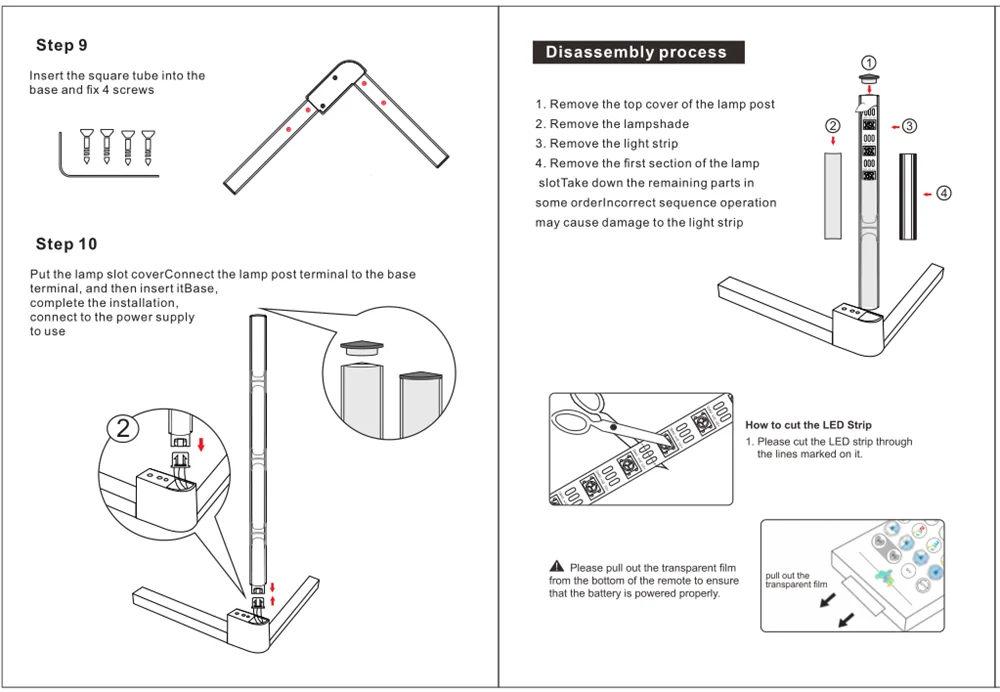 Step 9

Insert the square tube into the base and fix 4 screws

Step 10

Put the lamp slot coverConnect the lamp post terminal to the base terminal, and then insert itBase, complete the installation, connect to the power supply to use

2

Disassembly process

1. Remove the top cover of the lamp post
2. Remove the lampshade
3. Remove the light strip
4. Remove the first section of the lamp slotTake down the remaining parts in some orderIncorrect sequence operation may cause damage to the light strip

1
2
3
4

How to cut the LED Strip
1. Please cut the LED strip through the lines marked on it.

Please pull out the transparent film from the bottom of the remote to ensure that the battery is powered properly.

pull out the transparent film