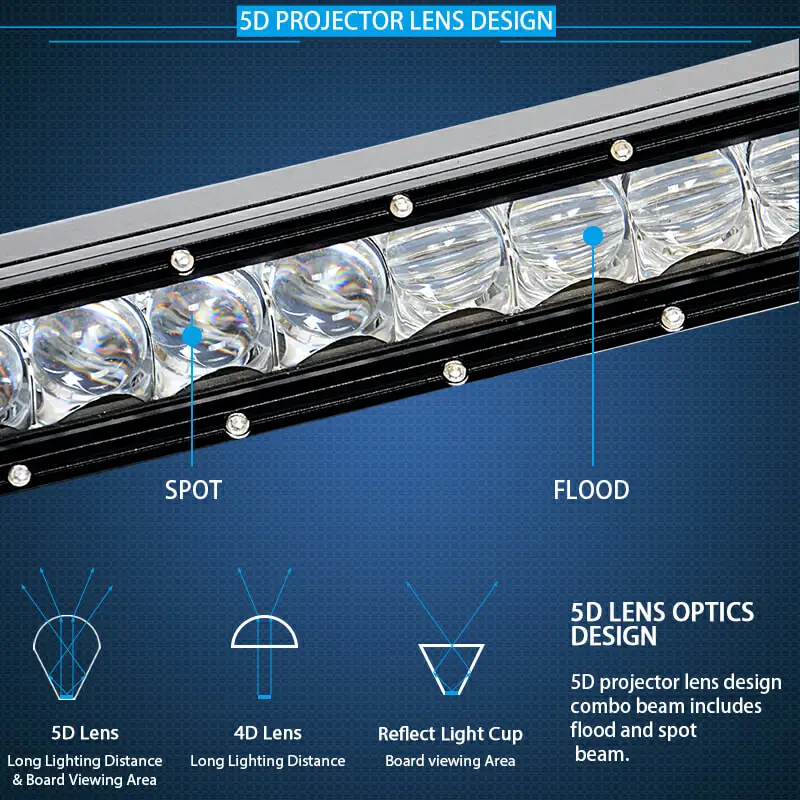 5D PROJECTOR LENS DESIGN

SPOT

FLOOD

5D Lens
Long Lighting Distance & Board Viewing Area

4D Lens
Long Lighting Distance

Reflect Light Cup
Board viewing Area

5D LENS OPTICS DESIGN

5D projector lens design combo beam includes flood and spot beam.