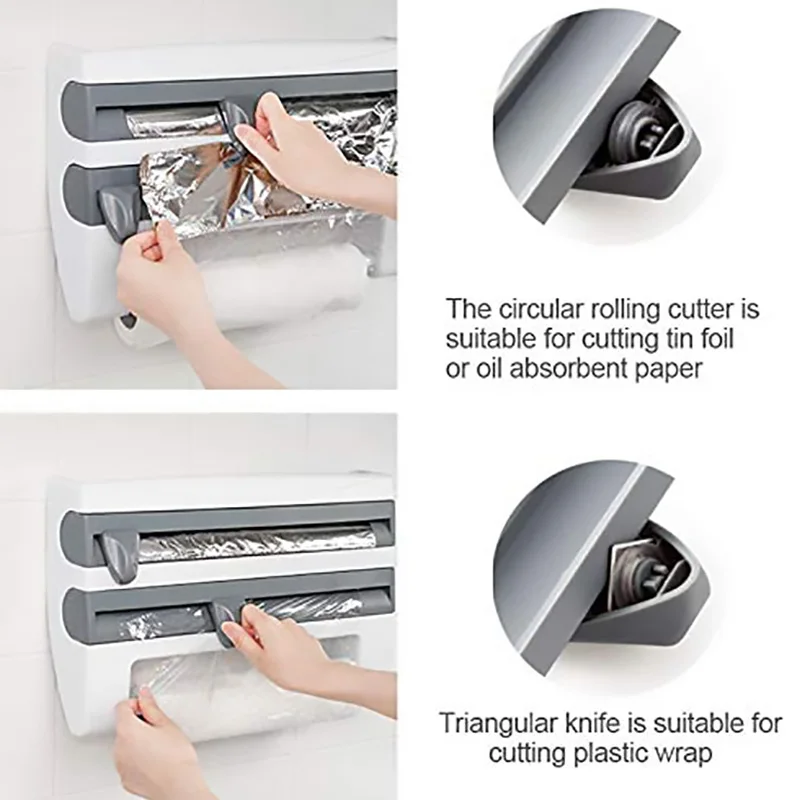 The circular rolling cutter is suitable for cutting tin foil or oil absorbent paper

Triangular knife is suitable for cutting plastic wrap