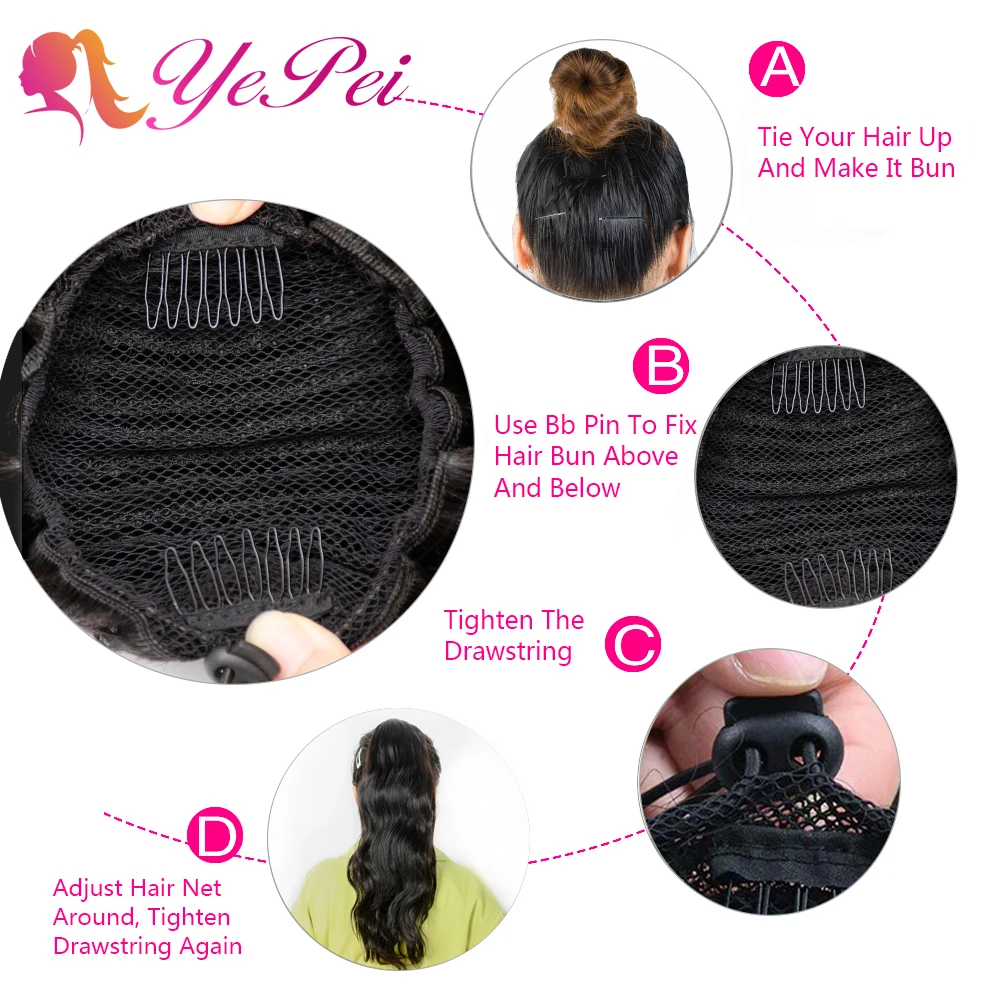 YePei

A
Tie Your Hair Up And Make It Bun

B
Use Bb Pin To Fix Hair Bun Above And Below

Tighten The Drawstring
C

D
Adjust Hair Net Around, Tighten Drawstring Again