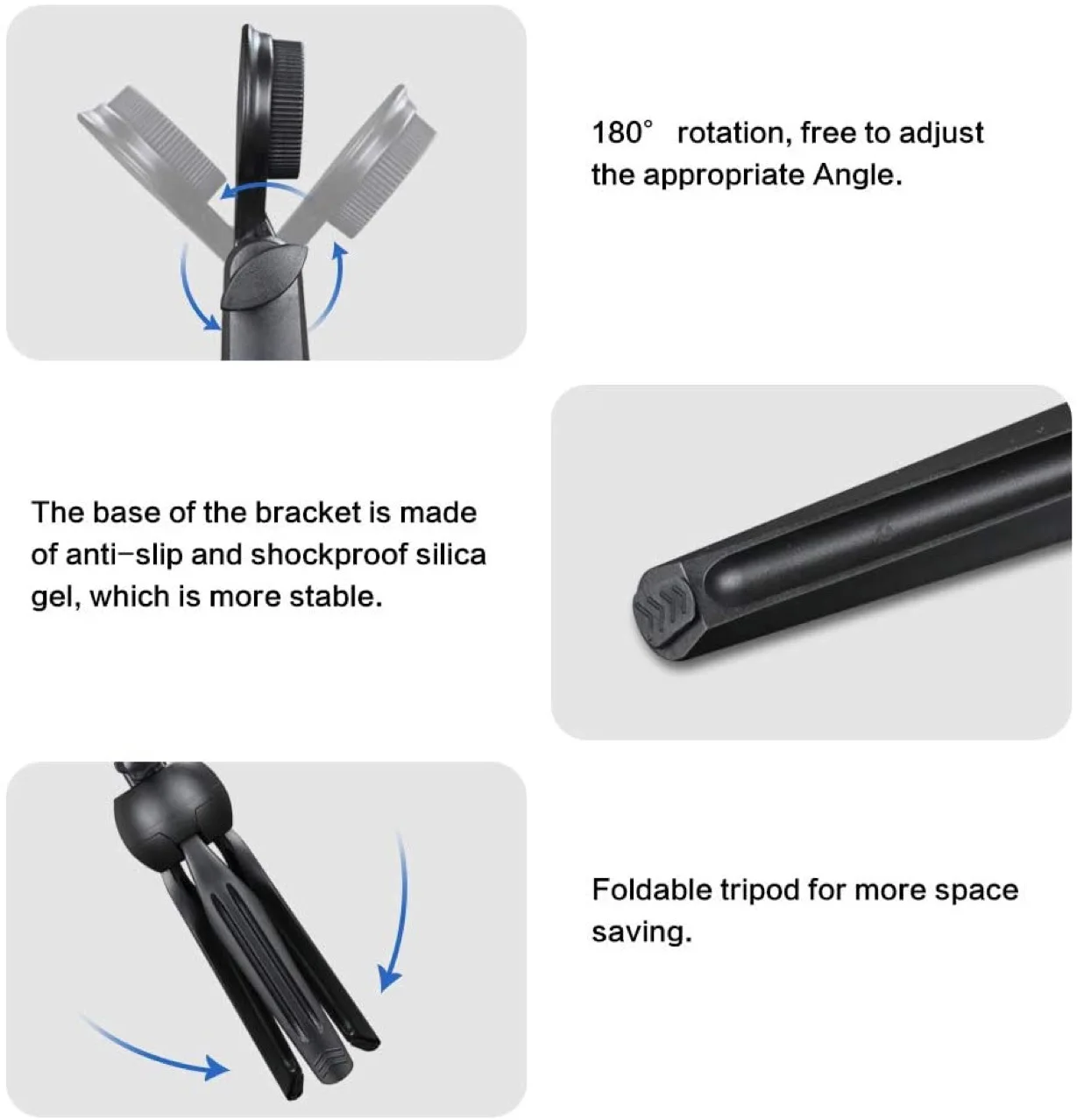 180°  rotation, free to adjust the appropriate Angle.

The base of the bracket is made of anti-slip and shockproof silica gel, which is more stable.

Foldable tripod for more space saving.