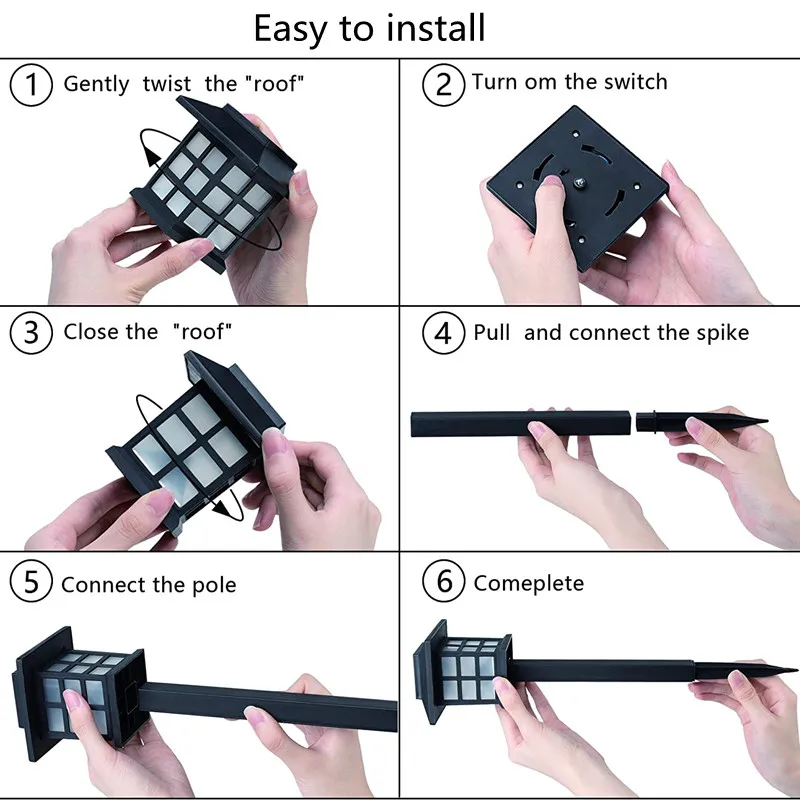 Easy to install

1 Gently twist the "roof"

2 Turn om the switch

3 Close the "roof"

4 Pull and connect the spike

5 Connect the pole

6 Comeplete