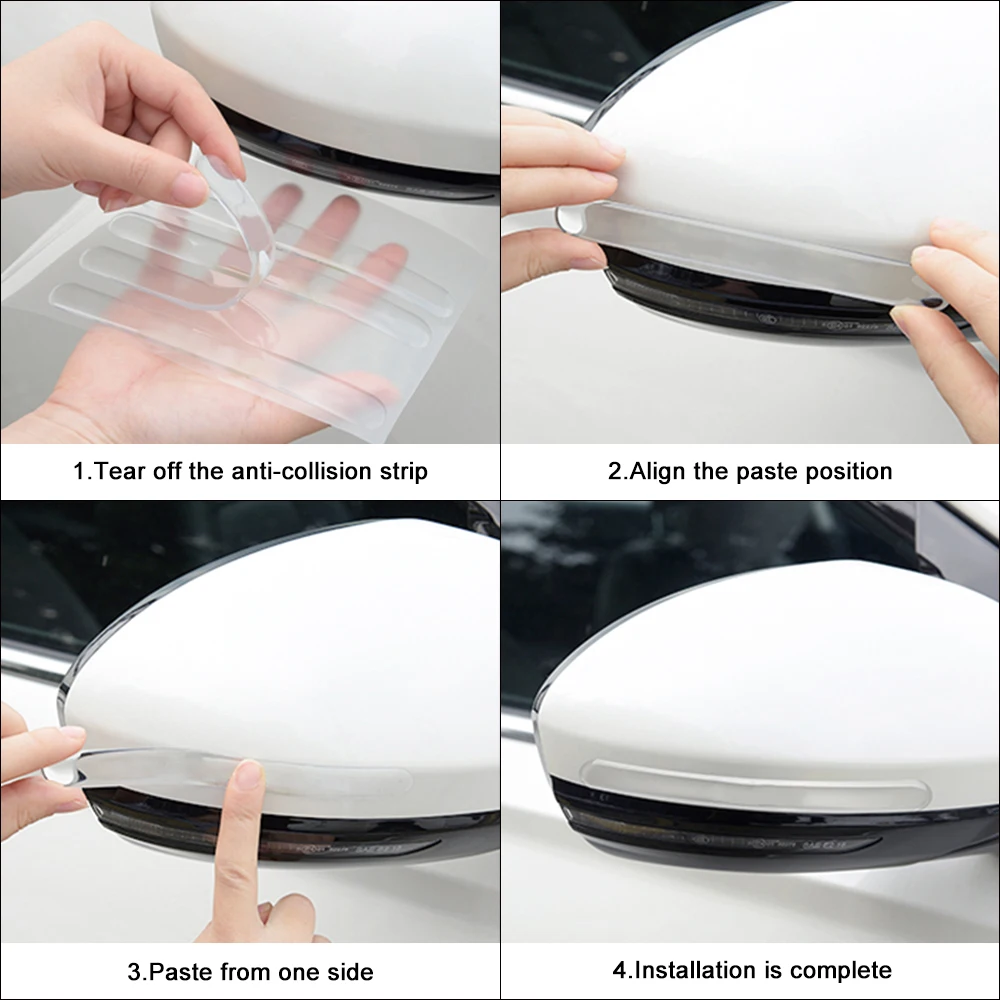 1.Tear off the anti-collision strip

2.Align the paste position

3.Paste from one side

4.Installation is complete