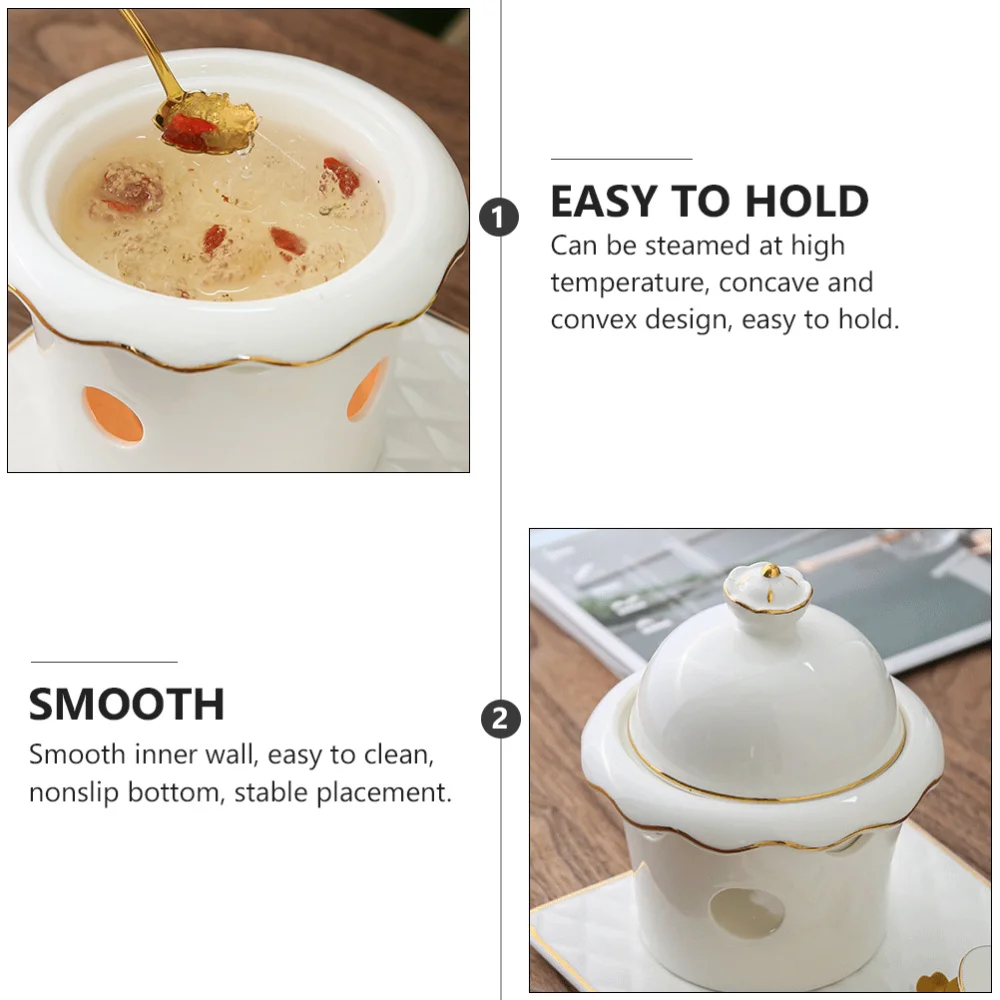 1

EASY TO HOLD

Can be steamed at high temperature, concave and convex design, easy to hold.

SMOOTH

Smooth inner wall, easy to clean, nonslip bottom, stable placement.

2