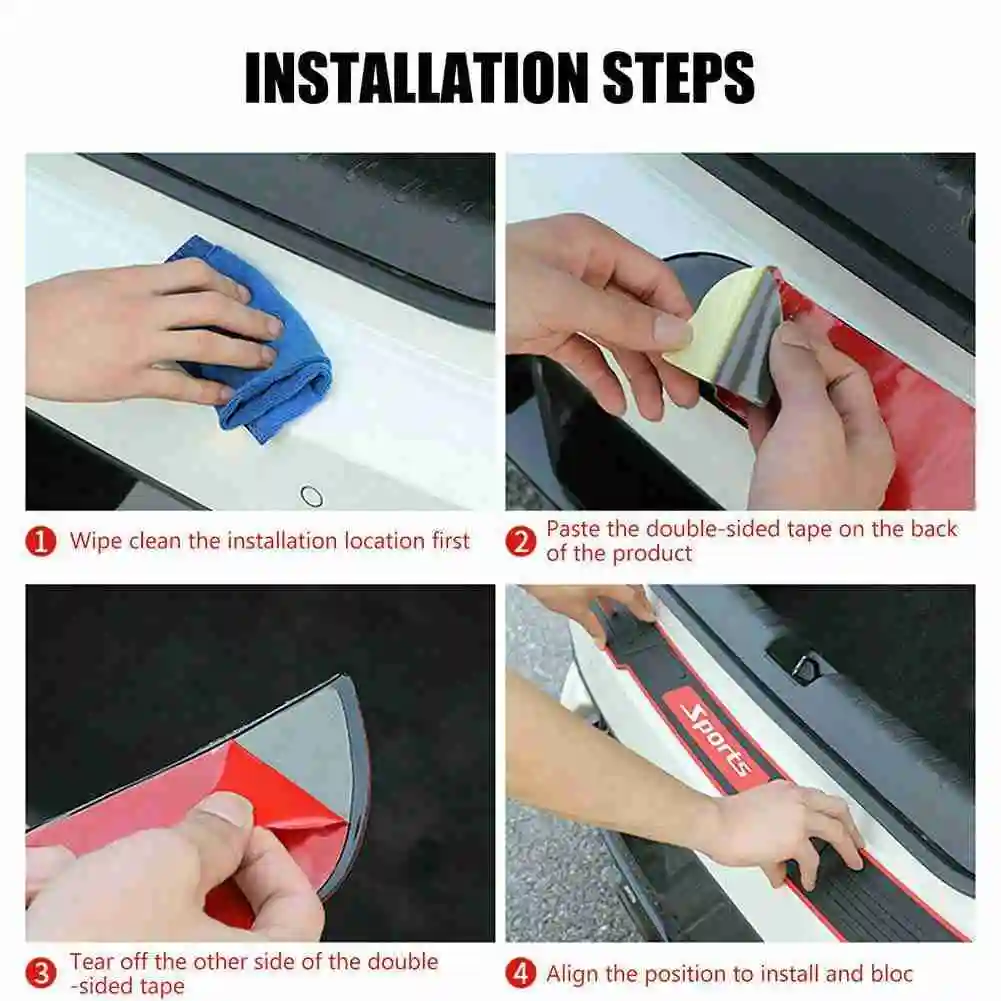 INSTALLATION STEPS

1 Wipe clean the installation location first

2 Paste the double-sided tape on the back of the product

3 Tear off the other side of the double -sided tape

Sports

4 Align the position to install and bloc