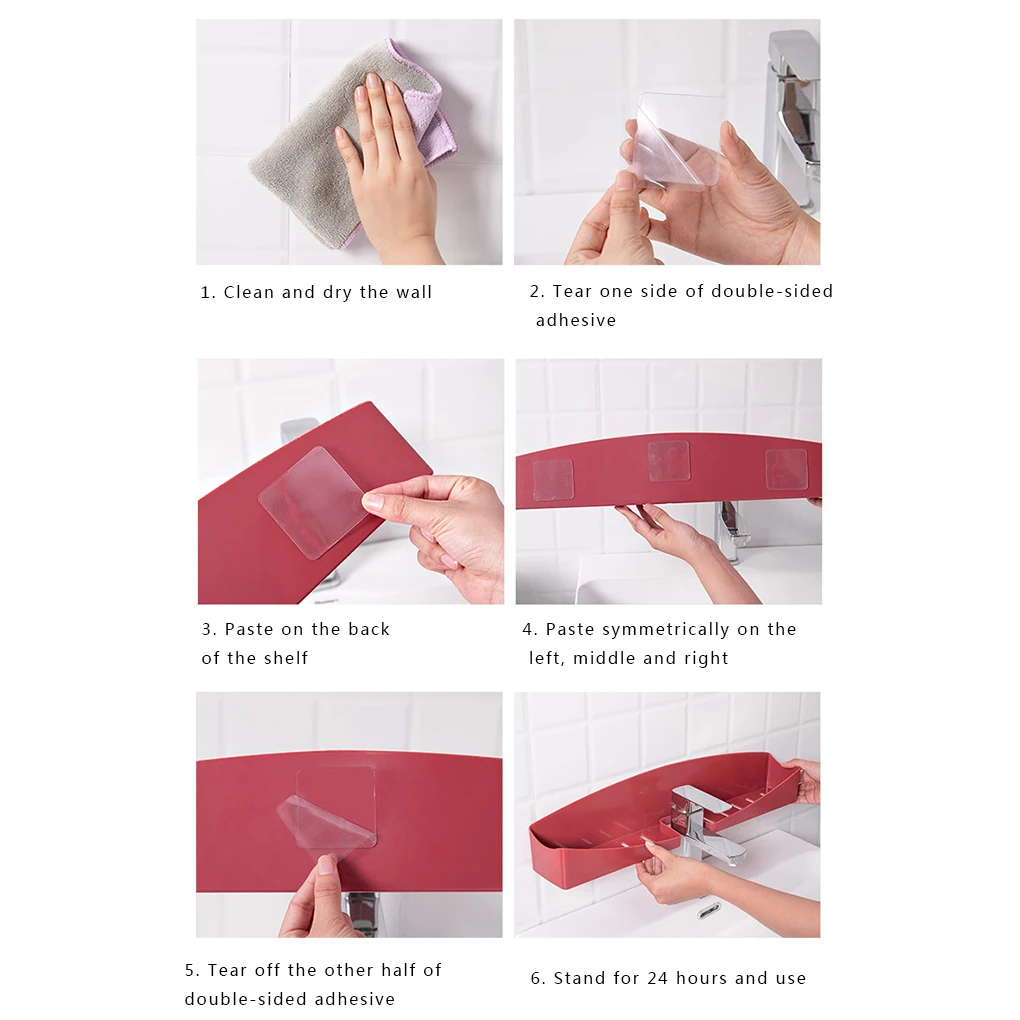 1. Clean and dry the wall

2. Tear one side of double-sided adhesive

3. Paste on the back of the shelf

4. Paste symmetrically on the left, middle and right

5. Tear off the other half of double-sided adhesive

6. Stand for 24 hours and use