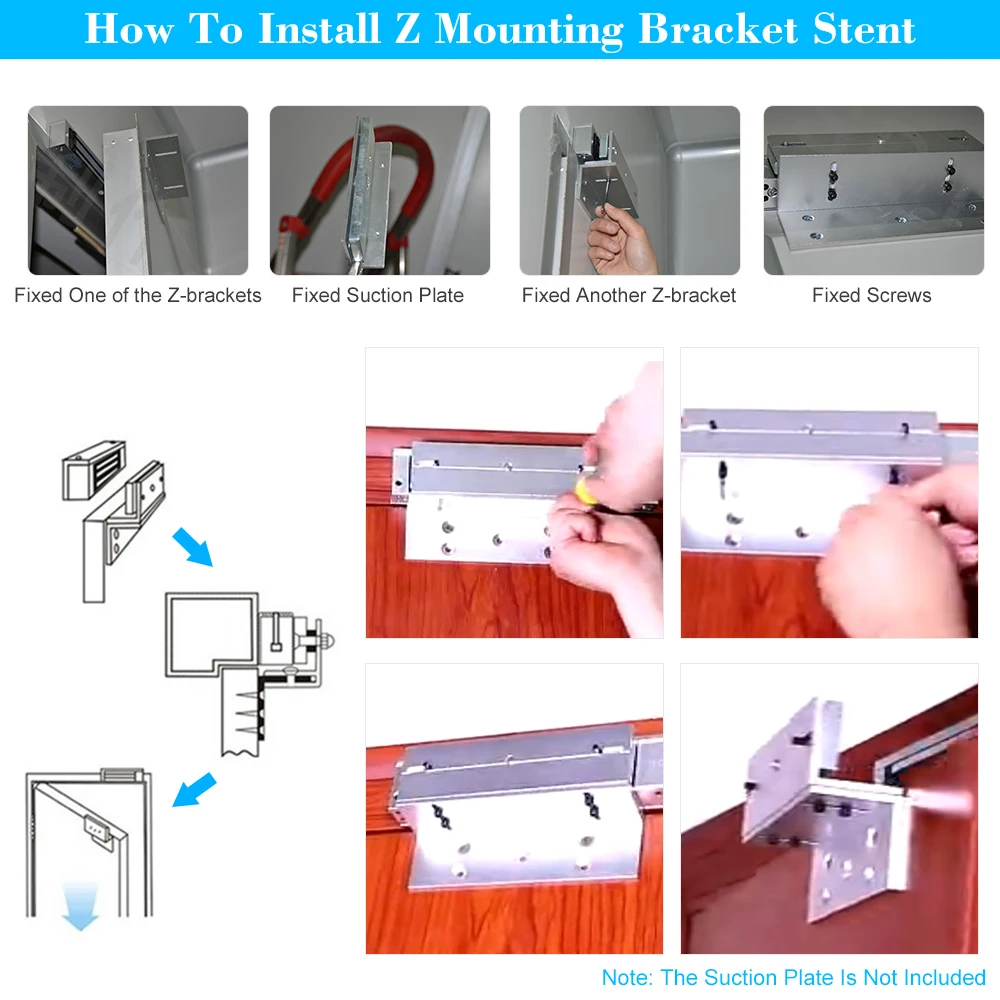 How To Install Z Mounting Bracket Stent

Fixed One of the Z-brackets

Fixed Suction Plate

Fixed Another Z-bracket

Fixed Screws

Note: The Suction Plate Is Not Included