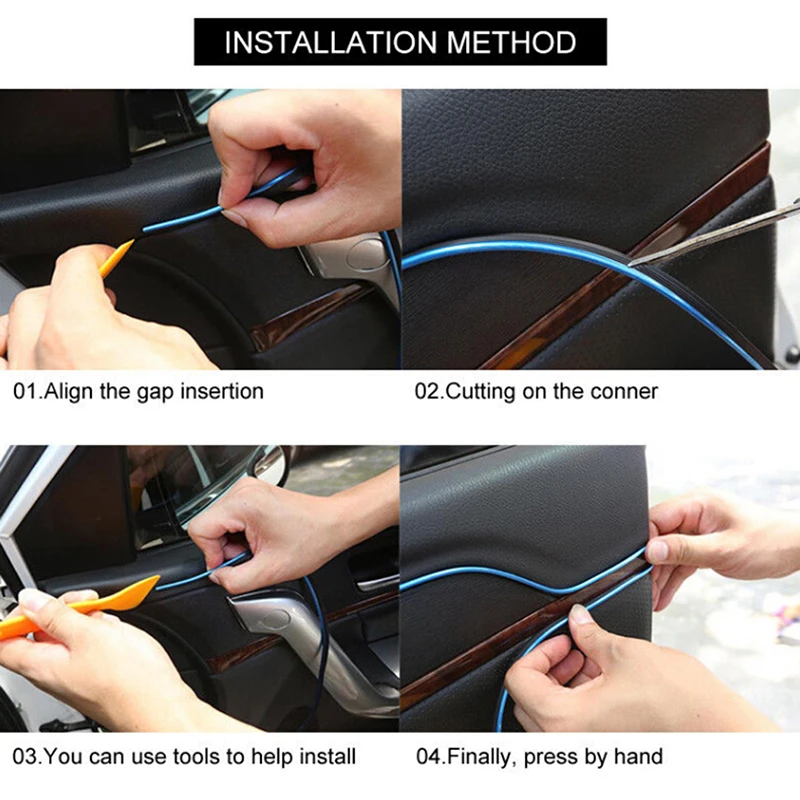 INSTALLATION METHOD

01.Align the gap insertion

02.Cutting on the conner

03.You can use tools to help install

04.Finally, press by hand