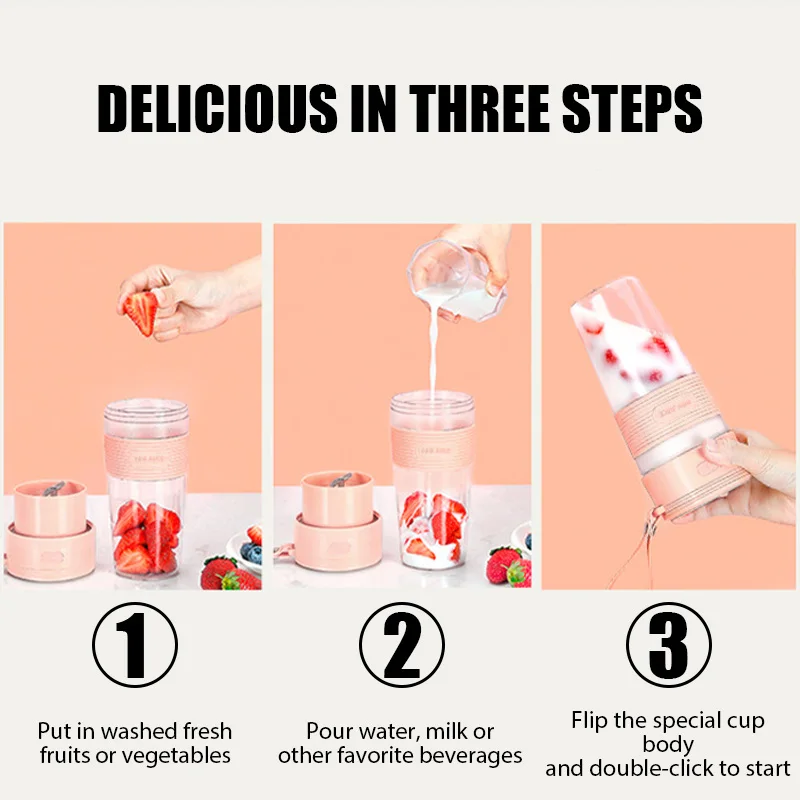 DELICIOUS IN THREE STEPS

1

Put in washed fresh fruits or vegetables

2

Pour water, milk or other favorite beverages

3

Flip the special cup body
and double-click to start