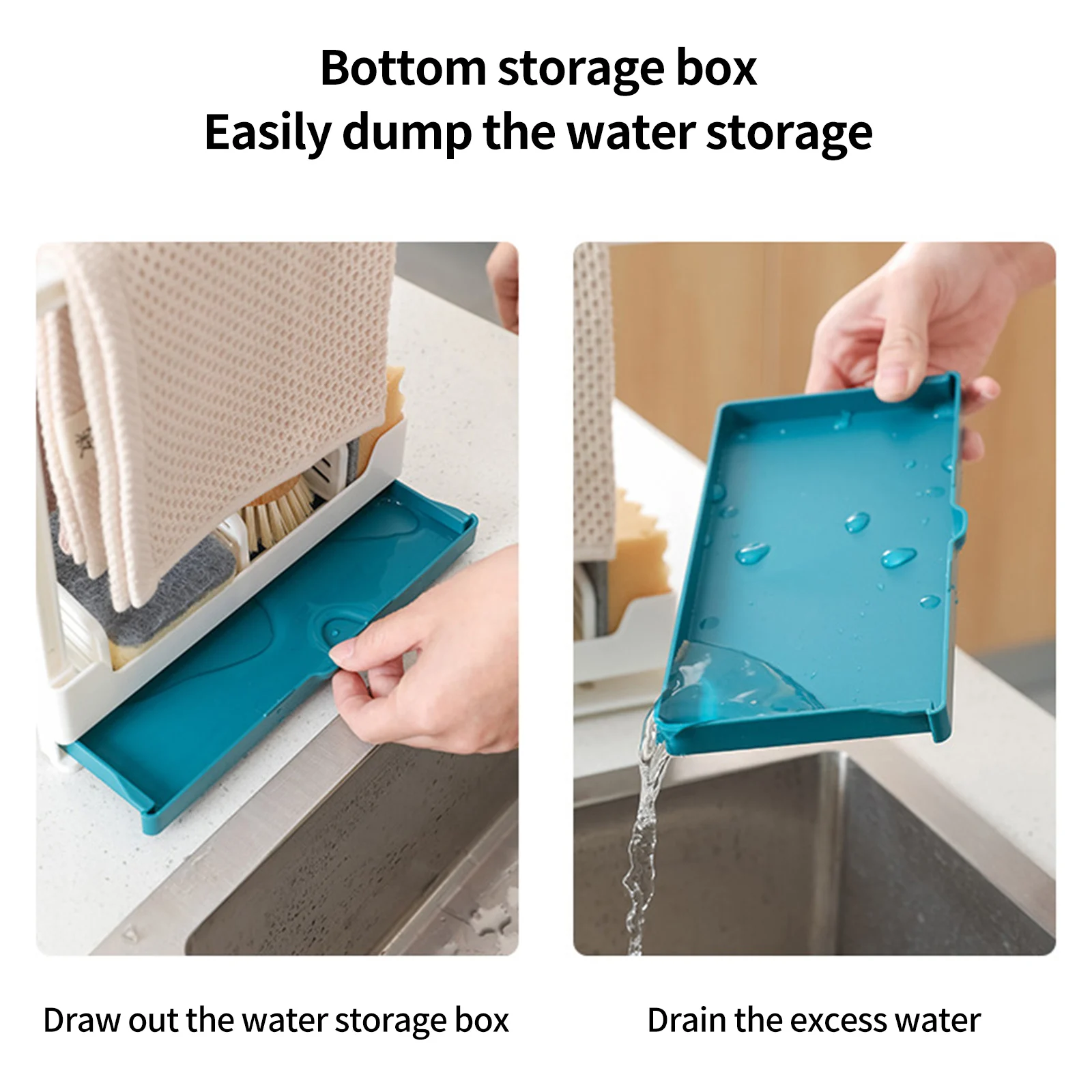 Bottom storage box
Easily dump the water storage

Draw out the water storage box

Drain the excess water