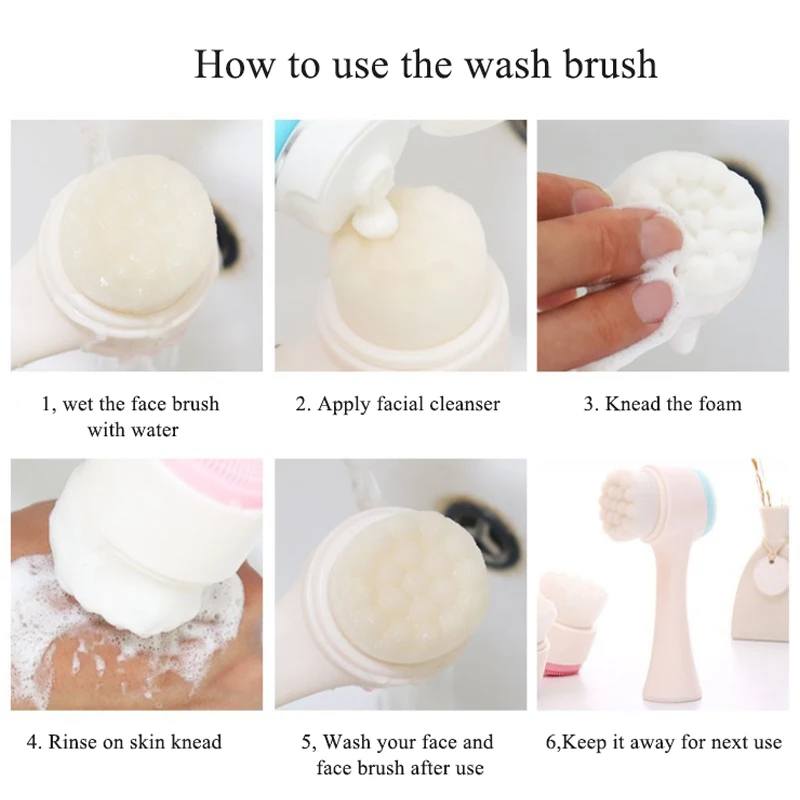 How to use the wash brush

1, wet the face brush with water

2. Apply facial cleanser

3. Knead the foam

4. Rinse on skin knead

5, Wash your face and face brush after use

6,Keep it away for next use