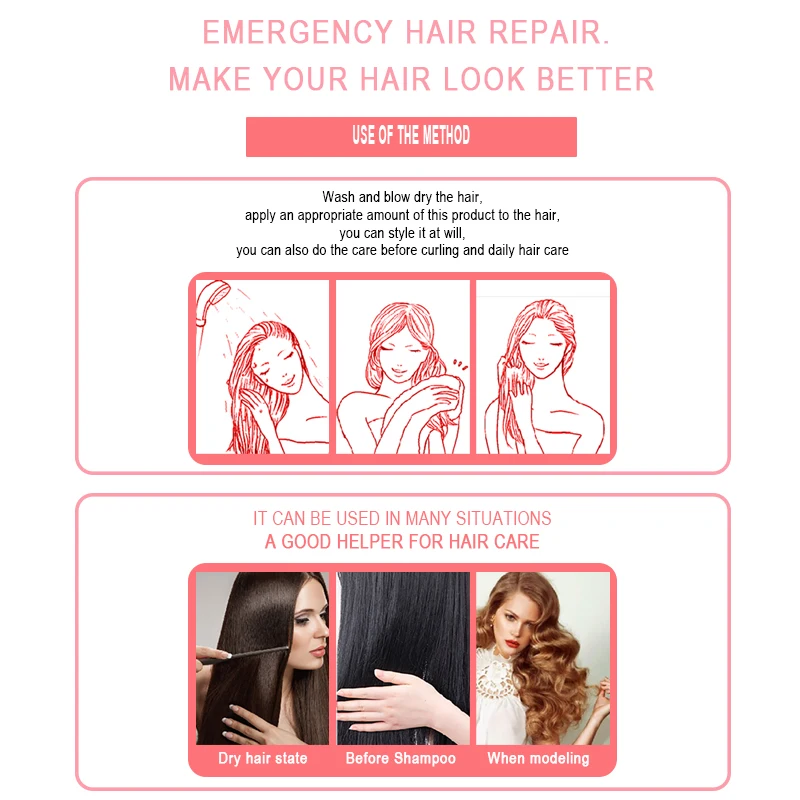 EMERGENCY HAIR REPAIR.
MAKE YOUR HAIR LOOK BETTER

USE OF THE METHOD

Wash and blow dry the hair,
apply an appropriate amount of this product to the hair,
you can style it at will,
you can also do the care before curling and daily hair care

IT CAN BE USED IN MANY SITUATIONS
A GOOD HELPER FOR HAIR CARE

Dry hair state
Before Shampoo
When modeling