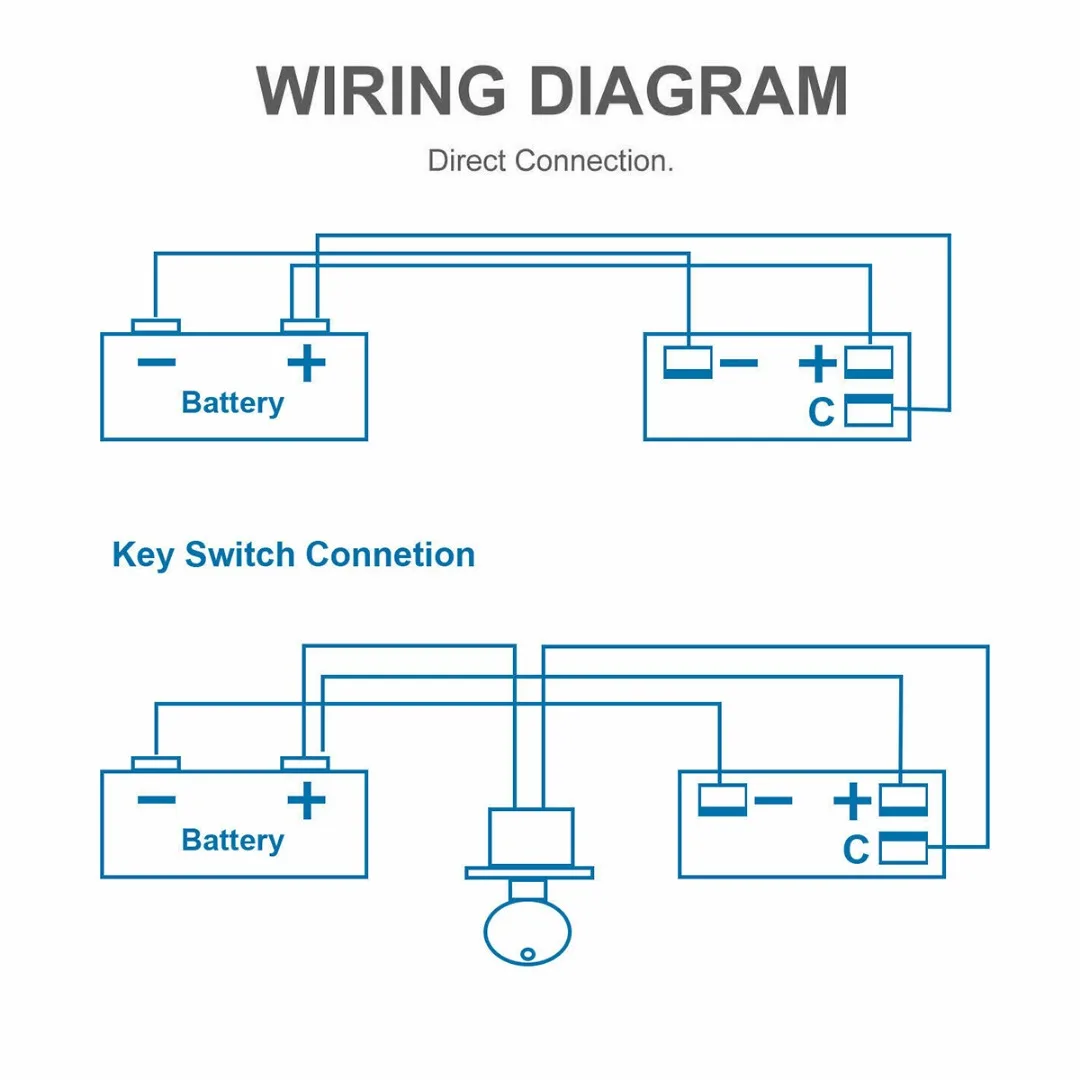 WIRING DIAGRAM

Direct Connection.

−
+
Battery

−
+
C

Key Switch Connetion

−
+
Battery

−
+
C