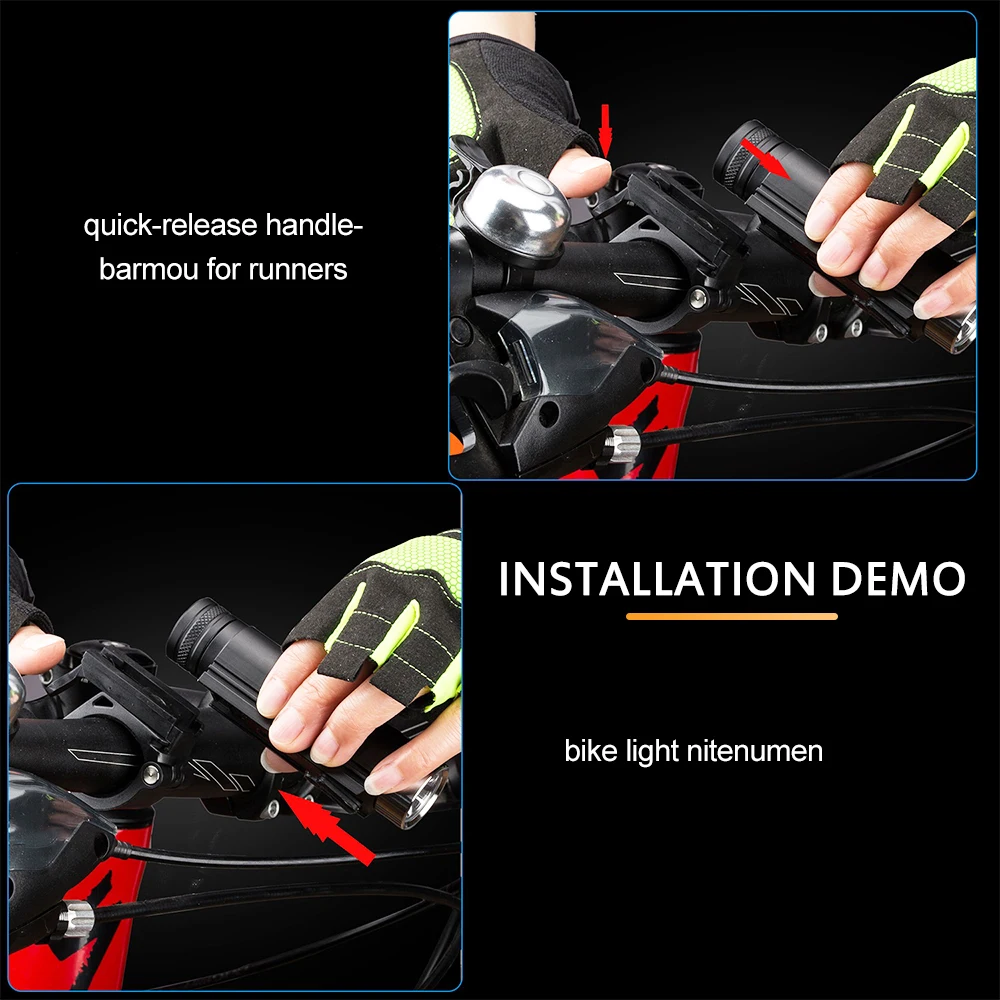 quick-release handlebarmou for runners

INSTALLATION DEMO

bike light nitenumen