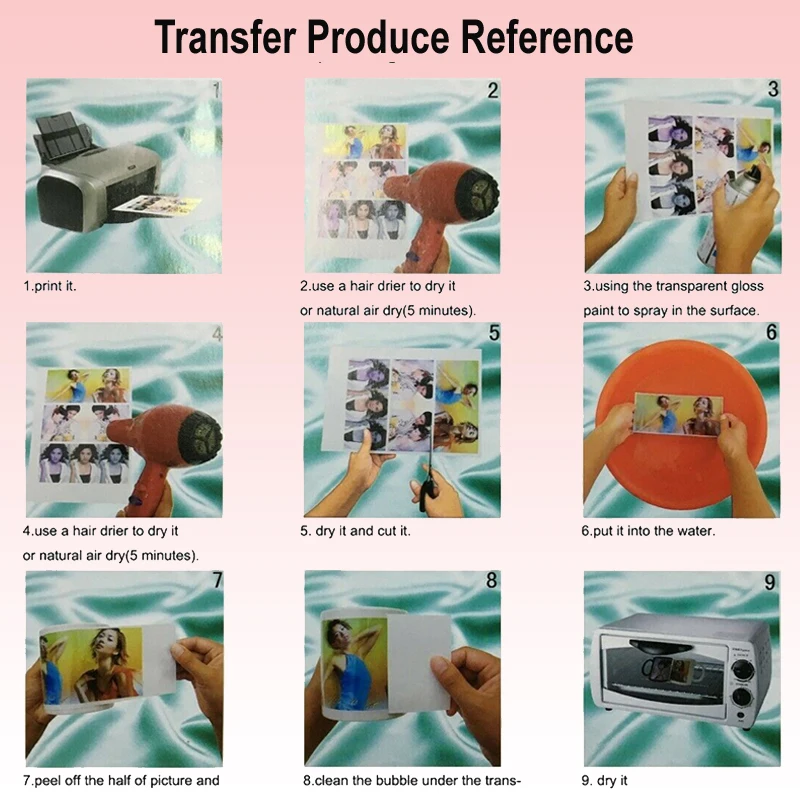 Transfer Produce Reference

1

1.print it.

2

2.use a hair drier to dry it or natural air dry(5 minutes).

3

3.using the transparent gloss paint to spray in the surface.

4

4.use a hair drier to dry it or natural air dry(5 minutes).

5

5. dry it and cut it.

6

6.put it into the water.

7

7.peel off the half of picture and

8

8.clean the bubble under the trans-

9

9. dry it