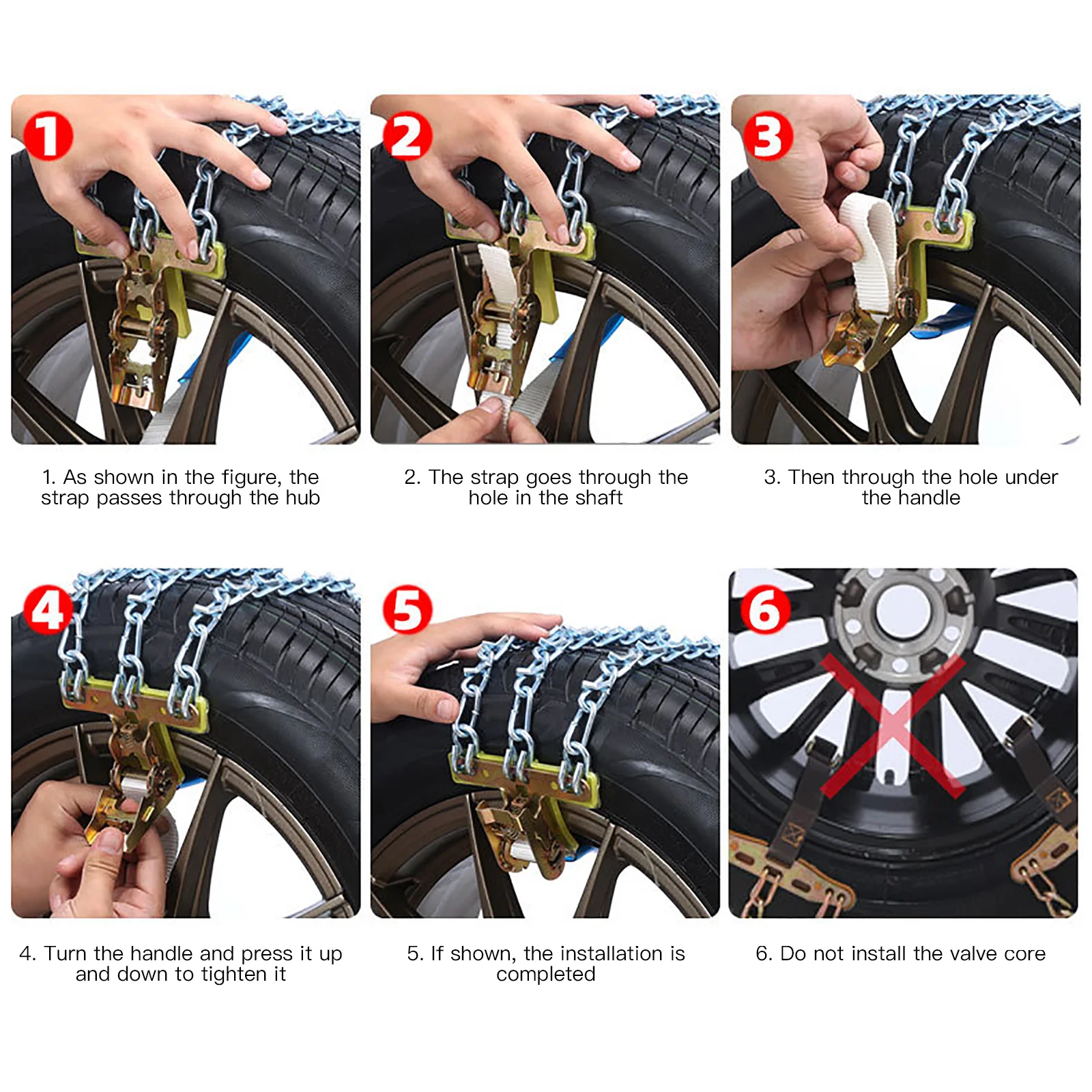 1

2

3

1. As shown in the figure, the strap passes through the hub

2. The strap goes through the hole in the shaft

3. Then through the hole under the handle

4

5

6

4. Turn the handle and press it up and down to tighten it

5. If shown, the installation is completed

6. Do not install the valve core