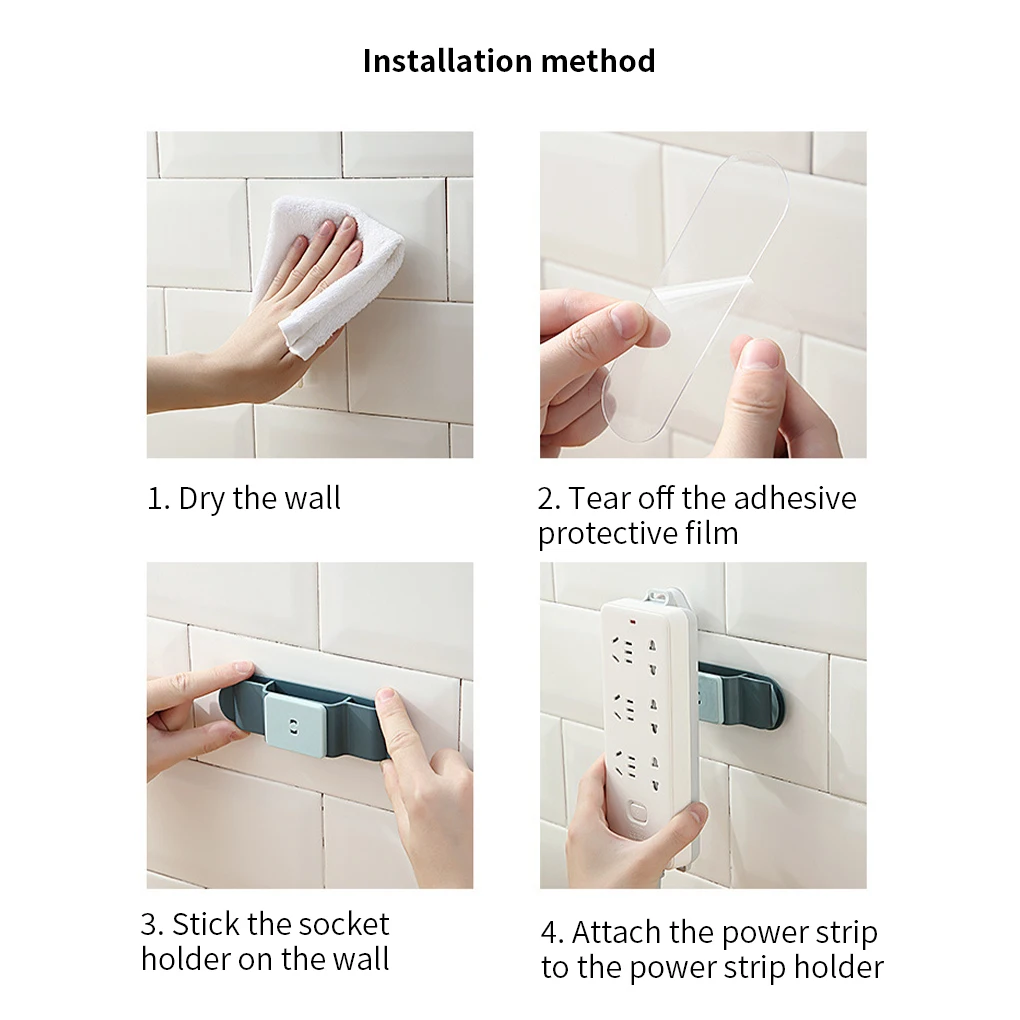 Installation method

1. Dry the wall

2. Tear off the adhesive protective film

3. Stick the socket holder on the wall

4. Attach the power strip to the power strip holder