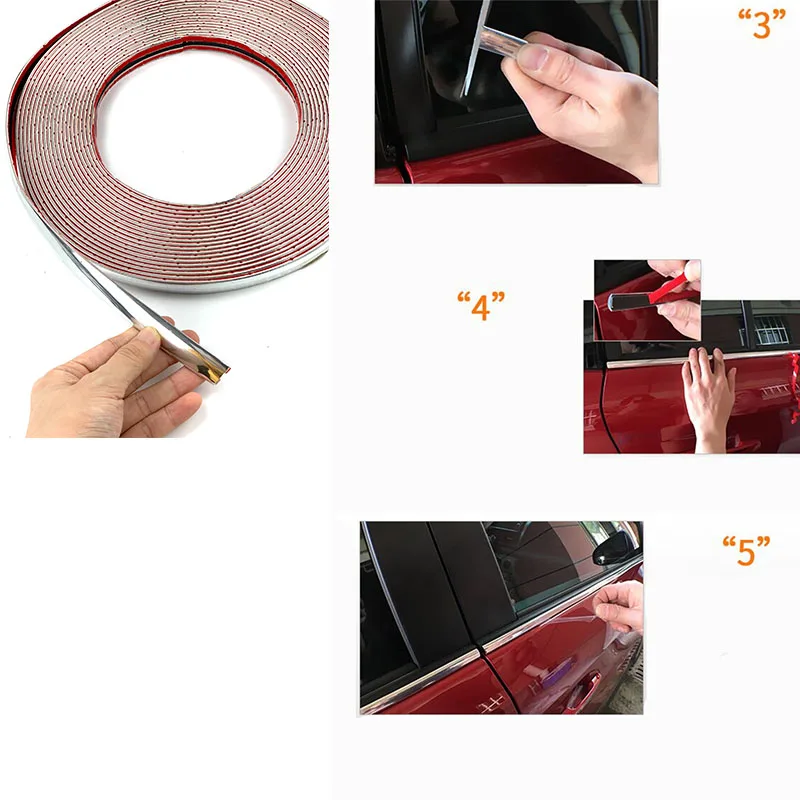 “3”

“4”

“5”