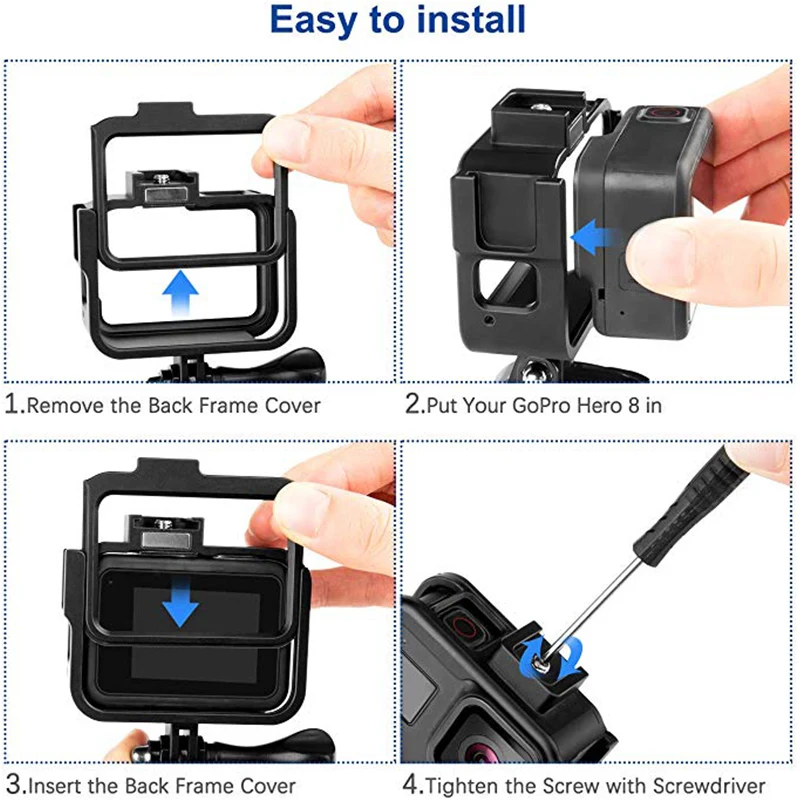 Easy to install

1.Remove the Back Frame Cover

2.Put Your GoPro Hero 8 in

3.Insert the Back Frame Cover

4.Tighten the Screw with Screwdriver