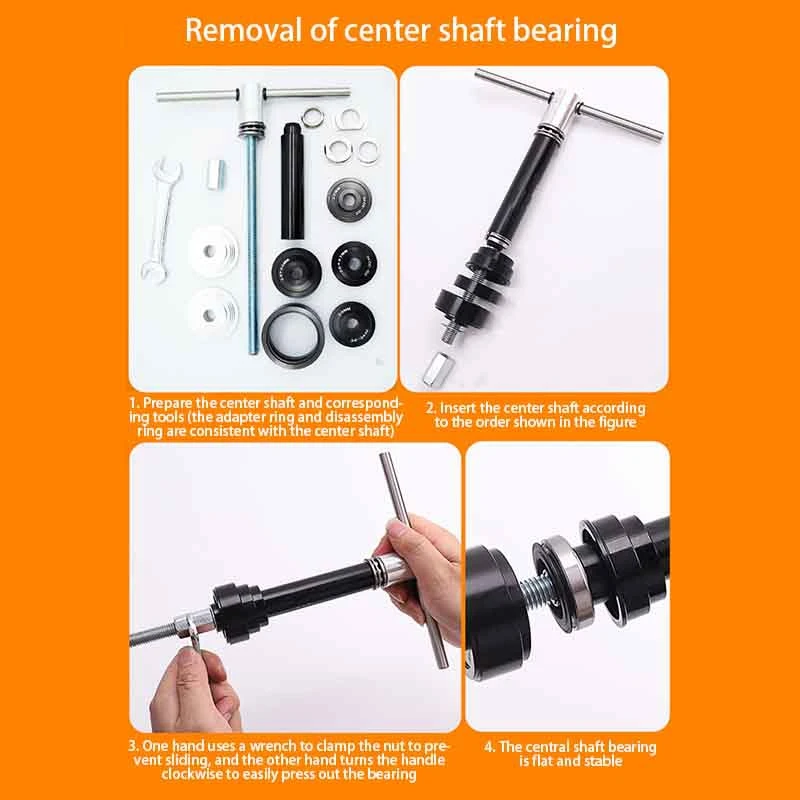 Removal of center shaft bearing

1. Prepare the center shaft and corresponding tools (the adapter ring and disassembly ring are consistent with the center shaft)

2. Insert the center shaft according to the order shown in the figure

3. One hand uses a wrench to clamp the nut to prevent sliding, and the other hand turns the handle clockwise to easily press out the bearing

4. The central shaft bearing is flat and stable