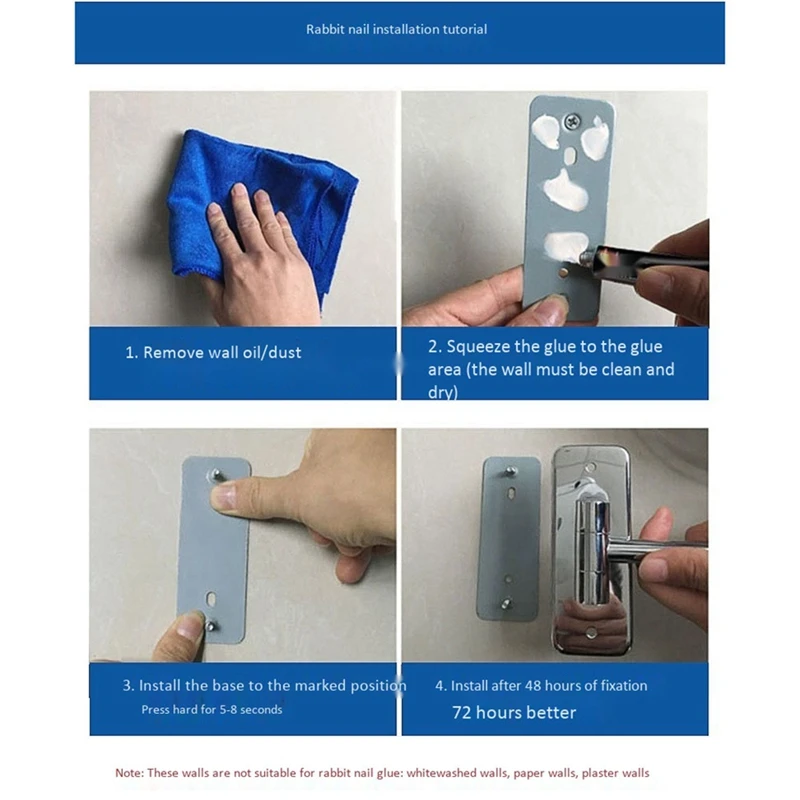 Rabbit nail installation tutorial

1. Remove wall oil/dust

2. Squeeze the glue to the glue area (the wall must be clean and dry)

3. Install the base to the marked position

Press hard for 5-8 seconds

4. Install after 48 hours of fixation

72 hours better

Note: These walls are not suitable for rabbit nail glue: whitewashed walls, paper walls, plaster walls