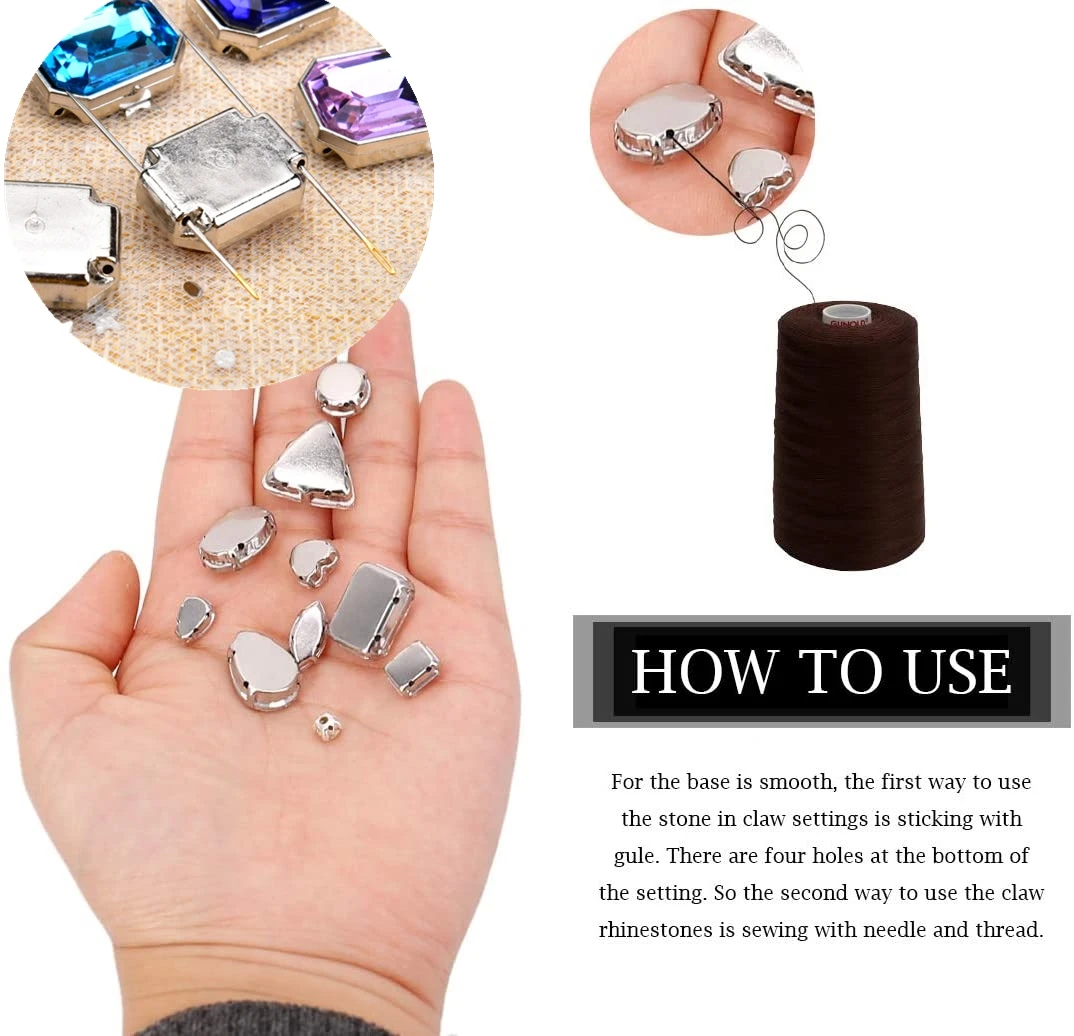 HOW TO USE

For the base is smooth, the first way to use the stone in claw settings is sticking with gule. There are four holes at the bottom of the setting. So the second way to use the claw rhinestones is sewing with needle and thread.