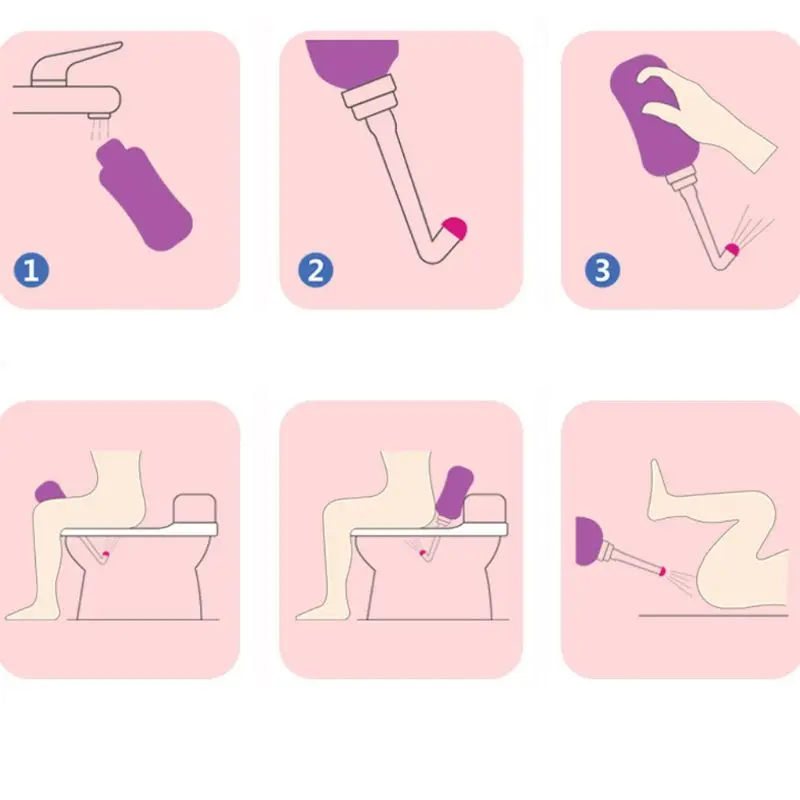 1

2

3