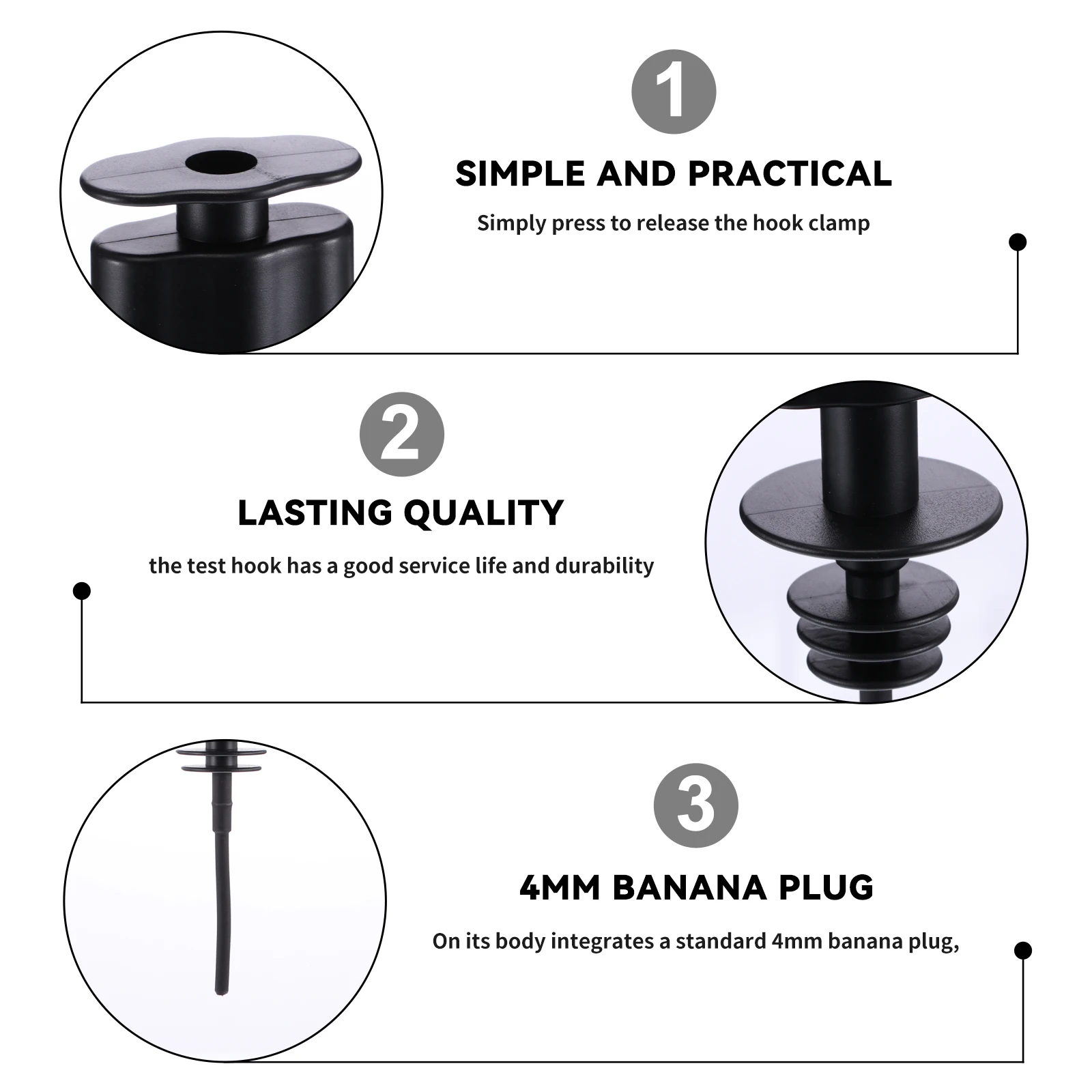 1

SIMPLE AND PRACTICAL

Simply press to release the hook clamp

2

LASTING QUALITY

the test hook has a good service life and durability

3

4MM BANANA PLUG

On its body integrates a standard 4mm banana plug,