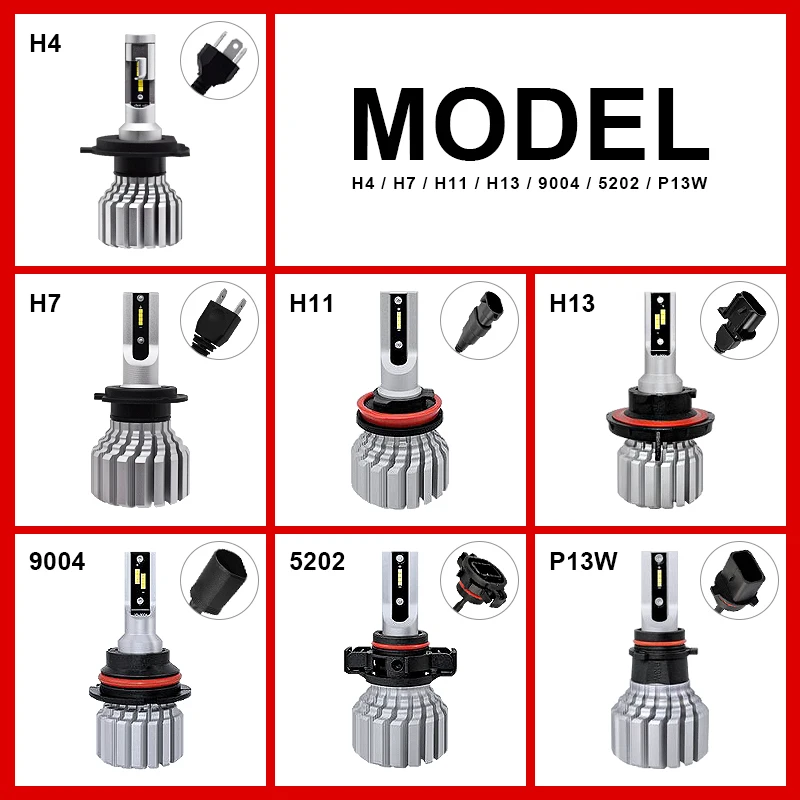 H4

MODEL

H4 / H7 / H11 / H13 / 9004 / 5202 / P13W

H7

H11

H13

9004

5202

P13W