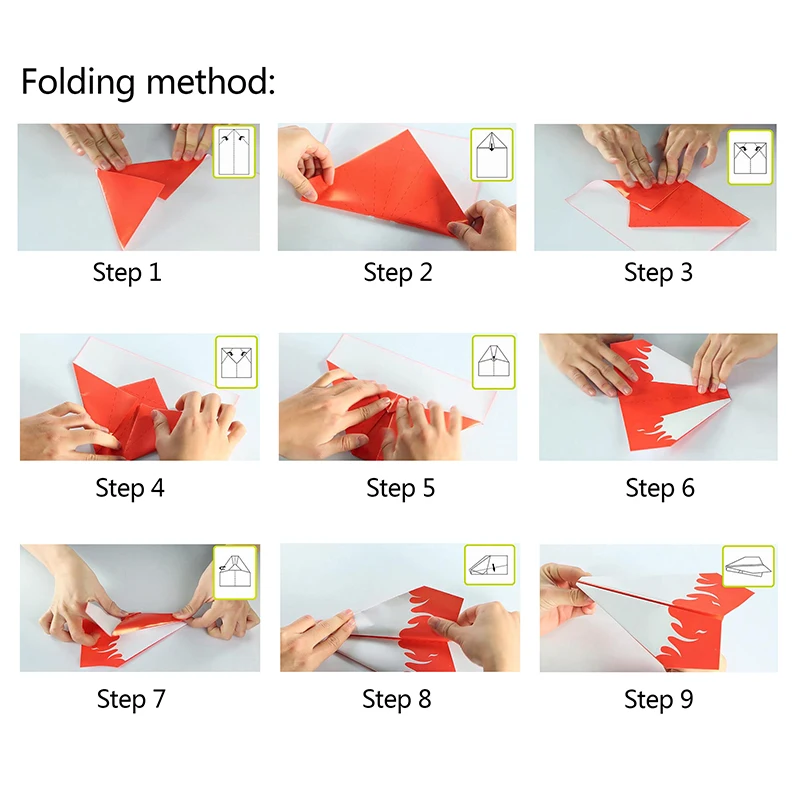 Folding method:

Step 1

Step 2

Step 3

Step 4

Step 5

Step 6

Step 7

Step 8

Step 9