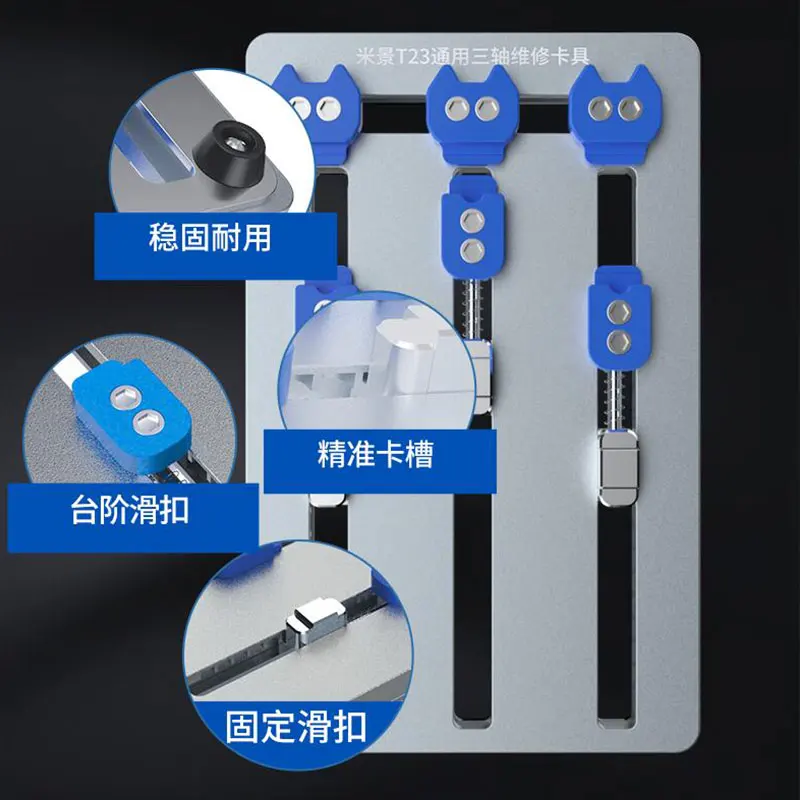 米景T23通用三轴维修卡具

稳固耐用

精准卡槽

台阶滑扣

固定滑扣