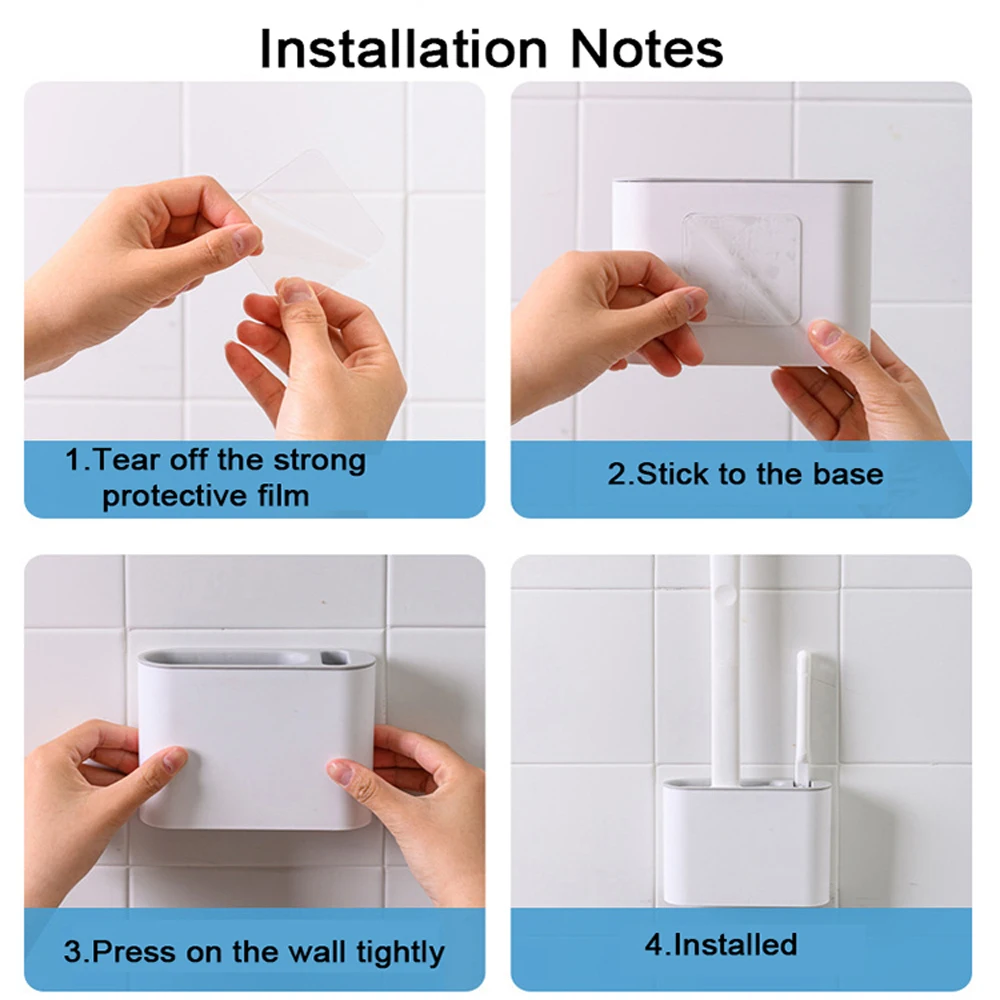 Installation Notes

1.Tear off the strong protective film

2.Stick to the base

3.Press on the wall tightly

4.Installed