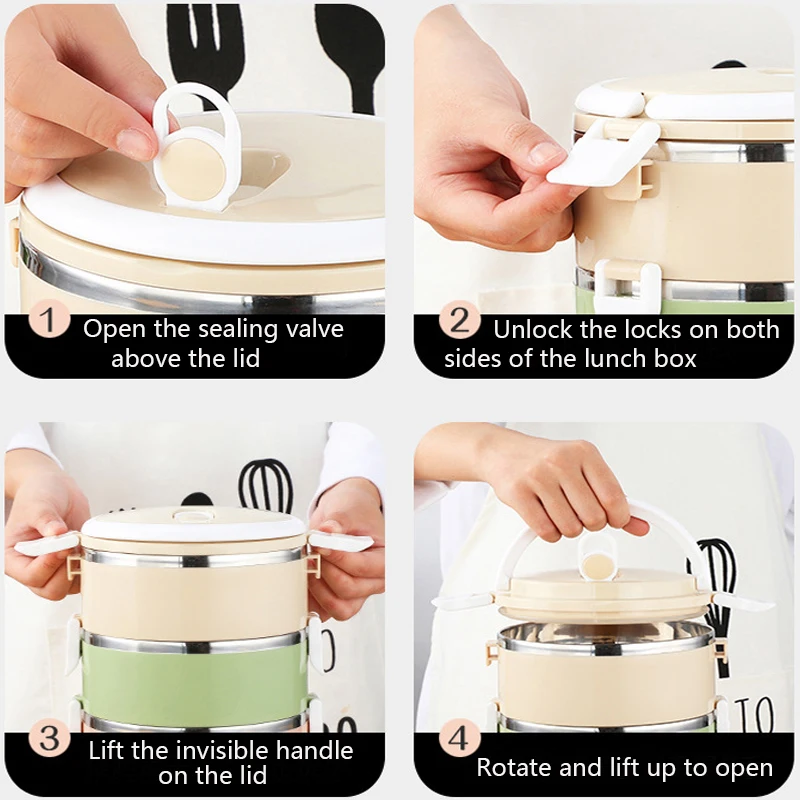 1 Open the sealing valve above the lid

2 Unlock the locks on both sides of the lunch box

3 Lift the invisible handle on the lid

4 Rotate and lift up to open