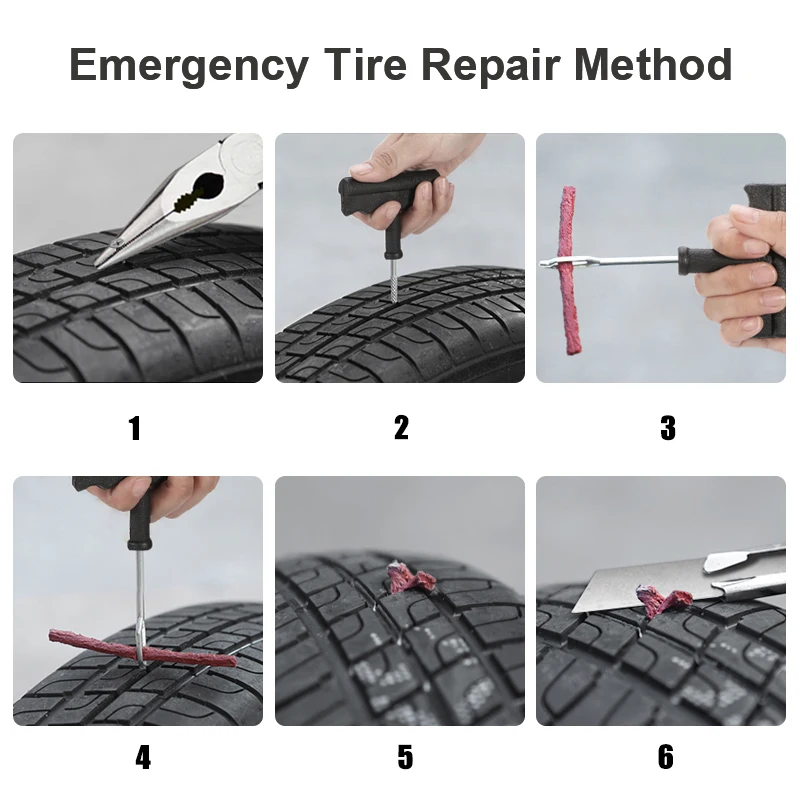 Emergency Tire Repair Method

1

2

3

4

5

6