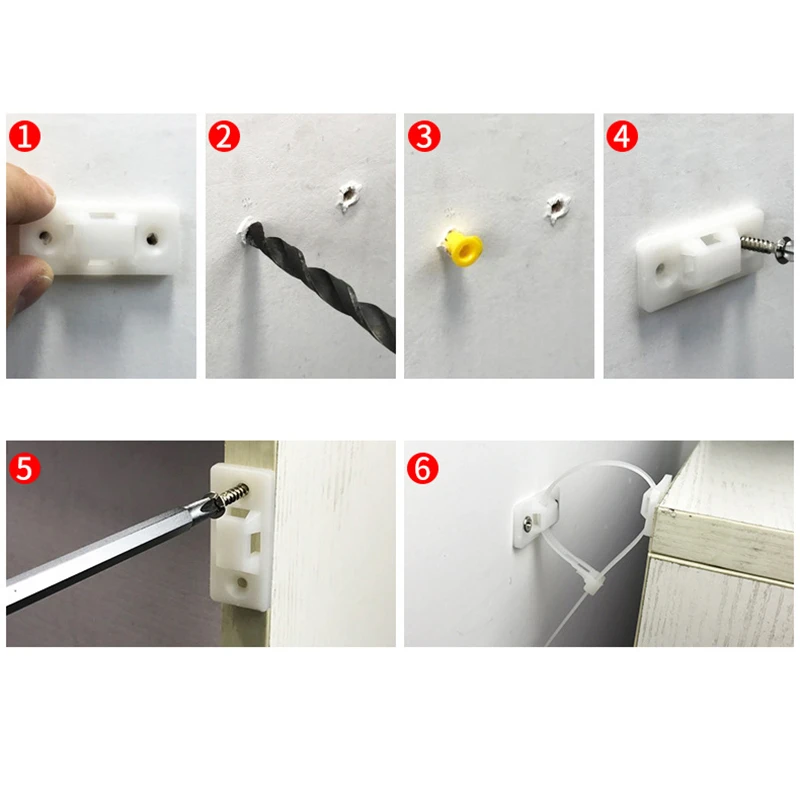 1
2
3
4
5
6