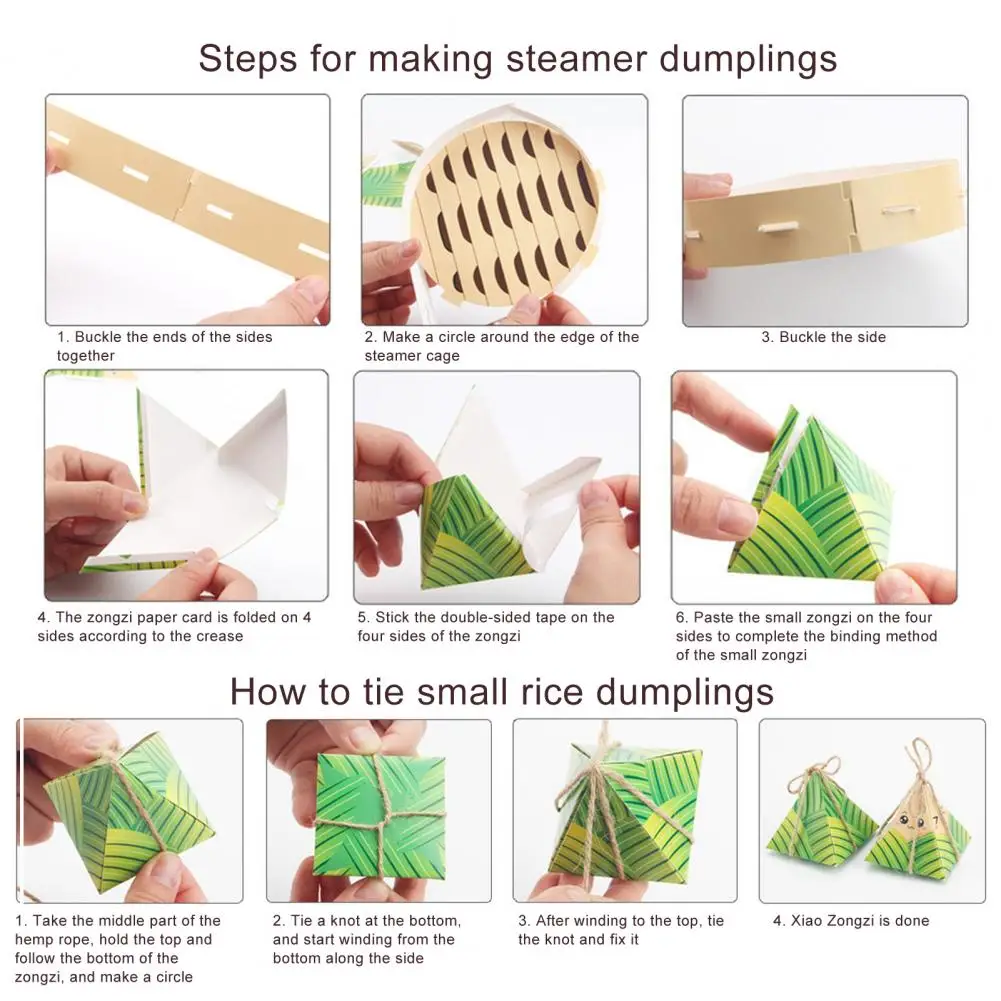 Steps for making steamer dumplings

1. Buckle the ends of the sides together

2. Make a circle around the edge of the steamer cage

3. Buckle the side

4. The zongzi paper card is folded on 4 sides according to the crease

5. Stick the double-sided tape on the four sides of the zongzi

6. Paste the small zongzi on the four sides to complete the binding method of the small zongzi

How to tie small rice dumplings

1. Take the middle part of the hemp rope, hold the top and follow the bottom of the zongzi, and make a circle

2. Tie a knot at the bottom, and start winding from the bottom along the side

3. After winding to the top, tie the knot and fix it

4. Xiao Zongzi is done